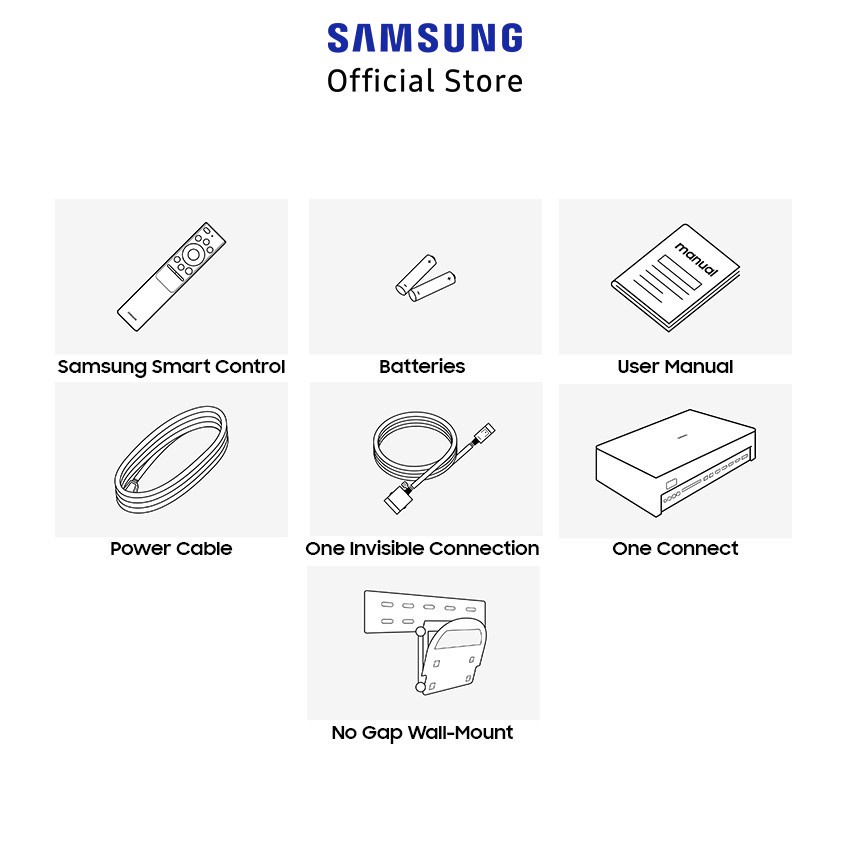 SAMSUNG
Official Store

manual

Samsung Smart Control

Batteries

User Manual

Power Cable

One Invisible Connection

One Connect

No Gap Wall-Mount