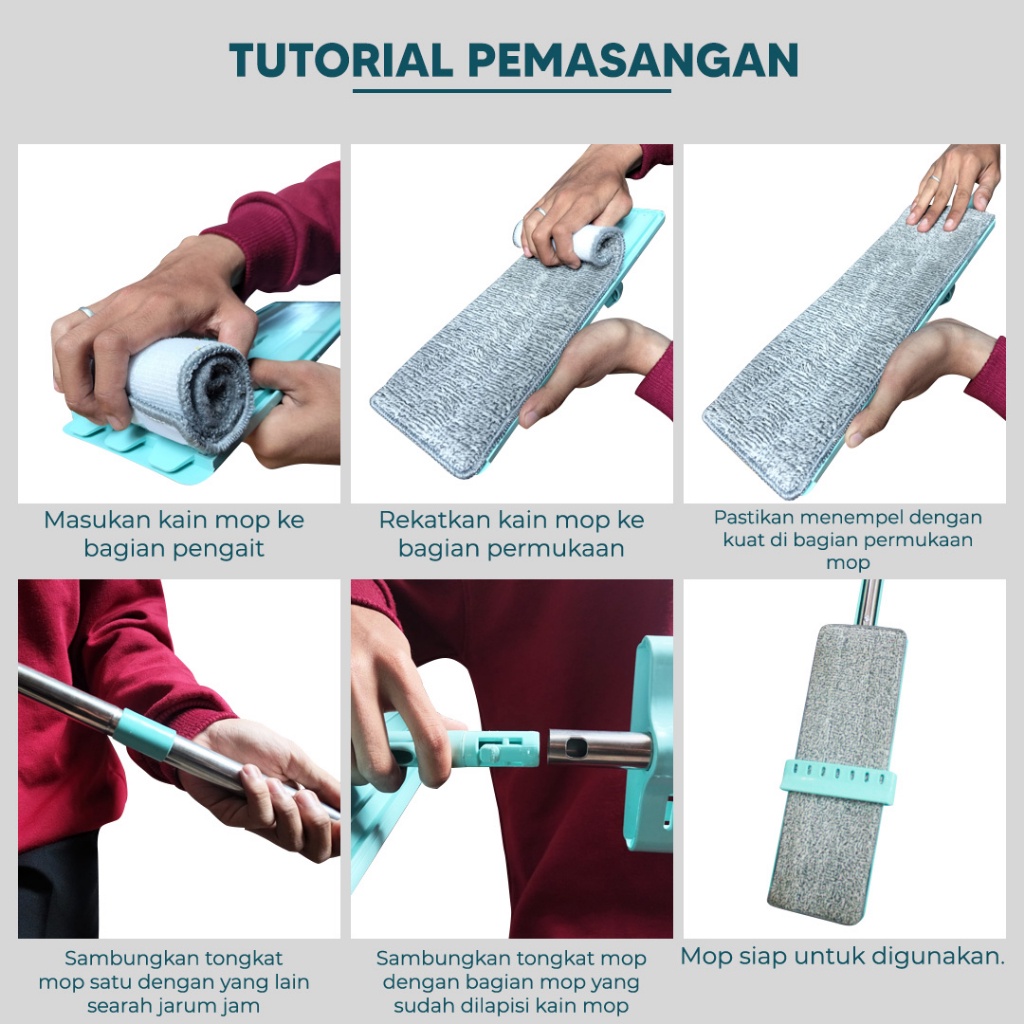 TUTORIAL PEMASANGAN

Masukan kain mop ke bagian pengait

Rekatkan kain mop ke bagian permukaan

Pastikan menempel dengan kuat di bagian permukaan mop

Sambungkan tongkat mop satu dengan yang lain searah jarum jam

Sambungkan tongkat mop dengan bagian mop yang sudah dilapisi kain mop

Mop siap untuk digunakan.