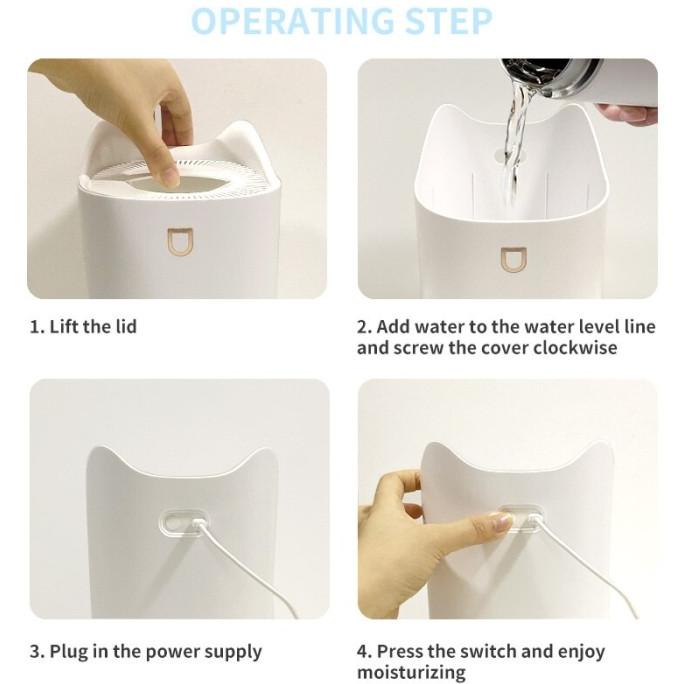 OPERATING STEP

1. Lift the lid

2. Add water to the water level line and screw the cover clockwise

3. Plug in the power supply

4. Press the switch and enjoy moisturizing