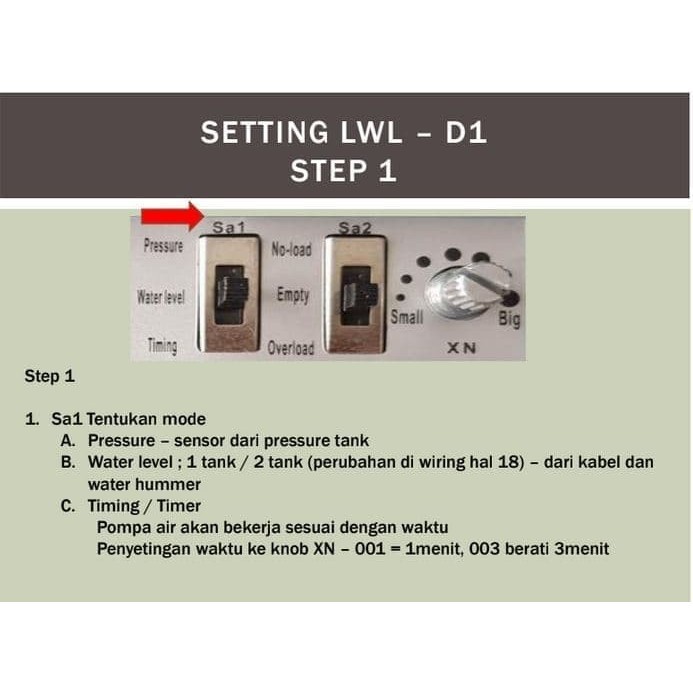 SETTING LWL – D1
STEP 1

Sa1
Pressure
Water level
Timing
Sa2
No-load
Empty
Overload
Small
Big
XN

Step 1

1. Sa1 Tentukan mode
A. Pressure – sensor dari pressure tank
B. Water level ; 1 tank / 2 tank (perubahan di wiring hal 18) – dari kabel dan water hummer
C. Timing / Timer
Pompa air akan bekerja sesuai dengan waktu
Penyetingan waktu ke knob XN – 001 = 1menit, 003 berati 3menit