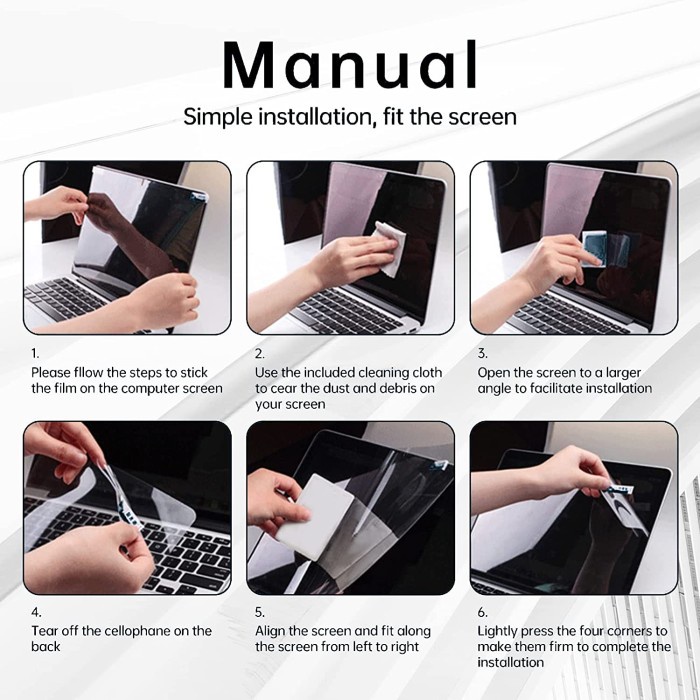 Manual
Simple installation, fit the screen

1.
Please fllow the steps to stick the film on the computer screen

2.
Use the included cleaning cloth to cear the dust and debris on your screen

3.
Open the screen to a larger angle to facilitate installation

4.
Tear off the cellophane on the back

5.
Align the screen and fit along the screen from left to right

6.
Lightly press the four corners to make them firm to complete the installation