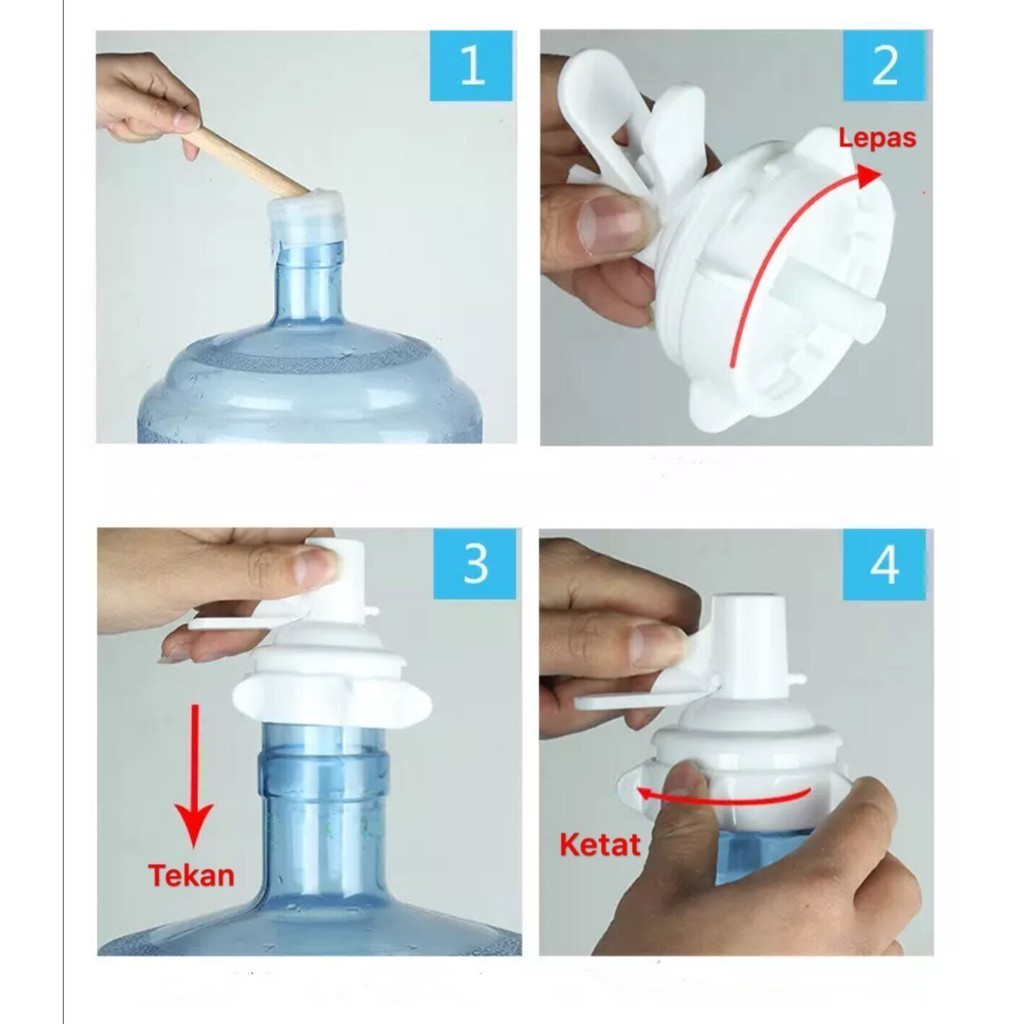 1

2

Lepas

3

Tekan

4

Ketat