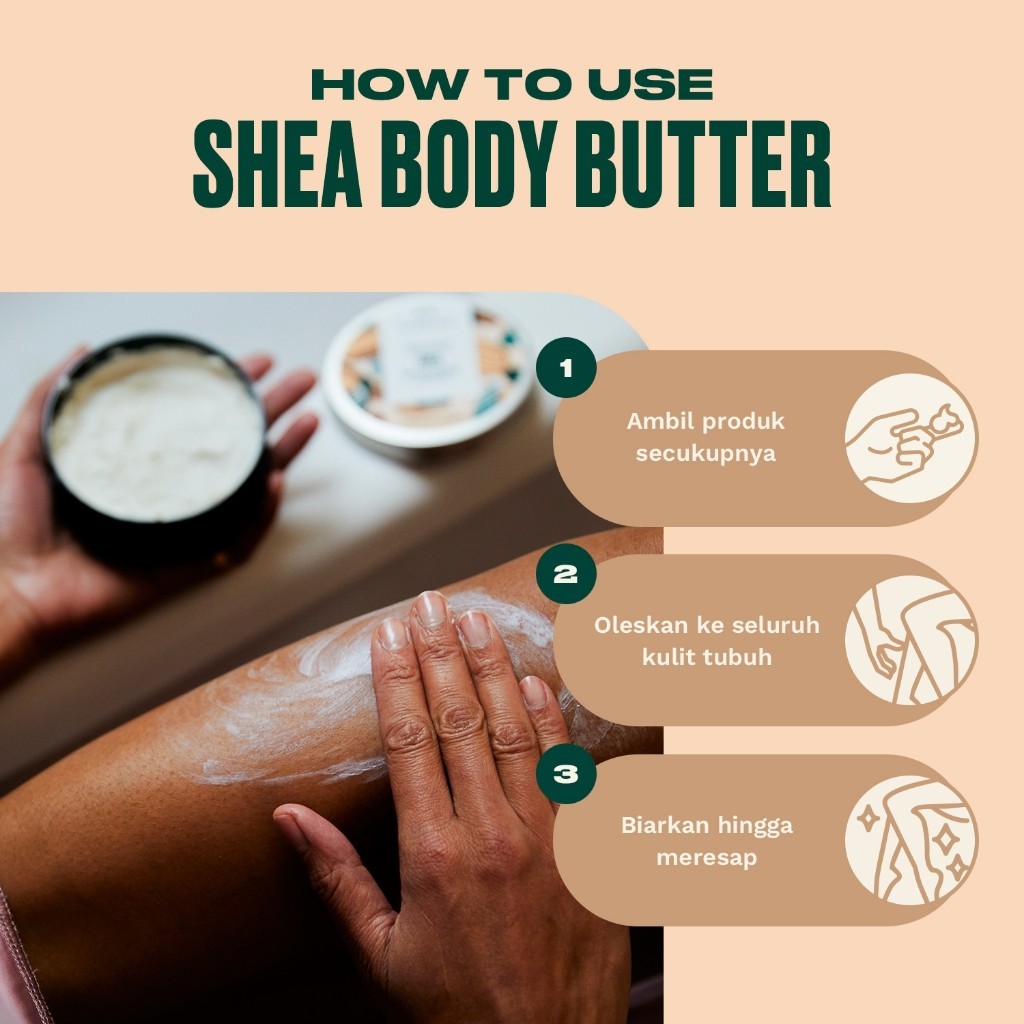 HOW TO USE
SHEA BODY BUTTER

1
Ambil produk secukupnya

2
Oleskan ke seluruh kulit tubuh

3
Biarkan hingga meresap