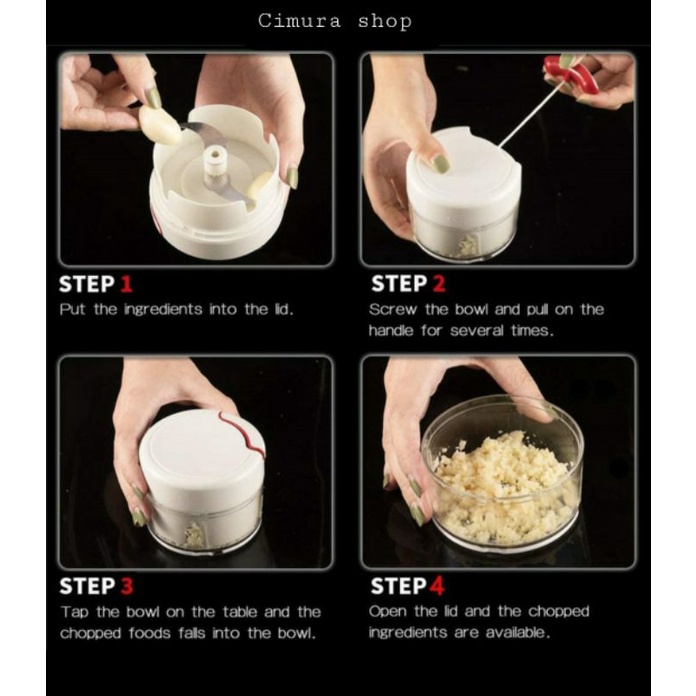 Cimura shop

STEP 1
Put the ingredients into the lid.

STEP 2
Screw the bowl and pull on the handle for several times.

STEP 3
Tap the bowl on the table and the chopped foods falls into the bowl.

STEP 4
Open the lid and the chopped ingredients are available.