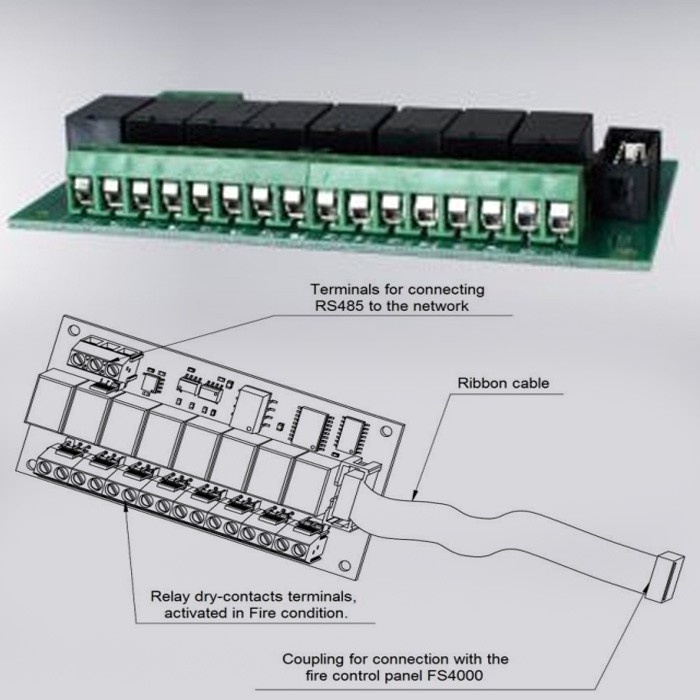 Terminals for connecting RS485 to the network

Ribbon cable

Relay dry-contacts terminals, activated in Fire condition.

Coupling for connection with the fire control panel FS4000