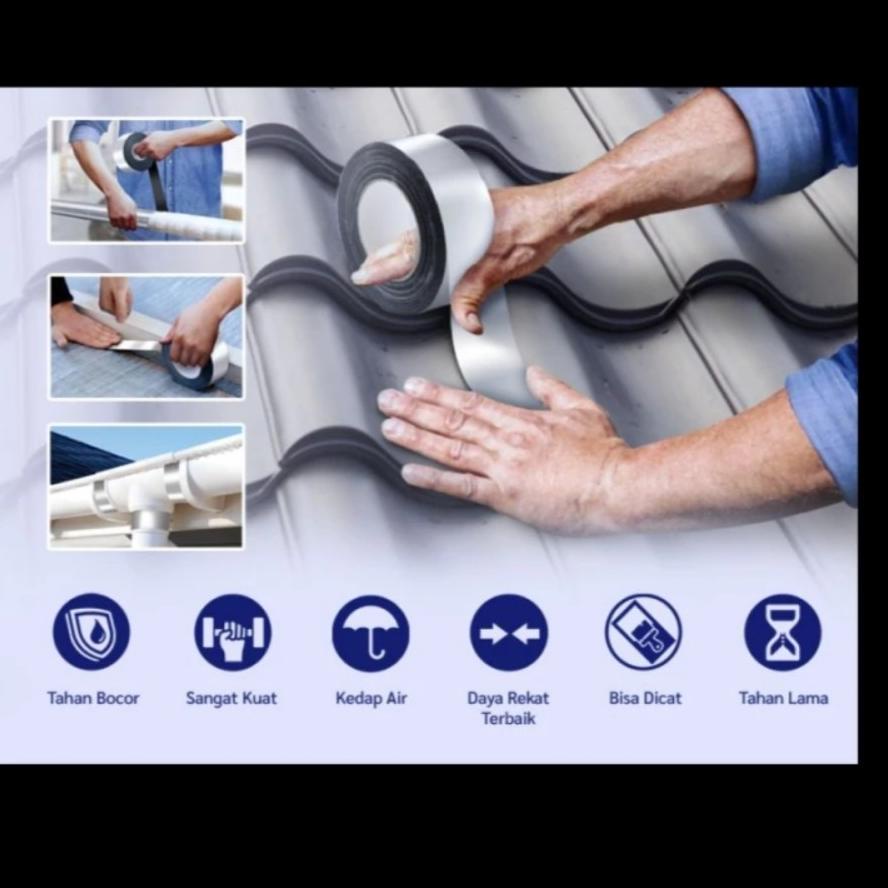 Tahan Bocor
Sangat Kuat
Kedap Air
Daya Rekat Terbaik
Bisa Dicat
Tahan Lama