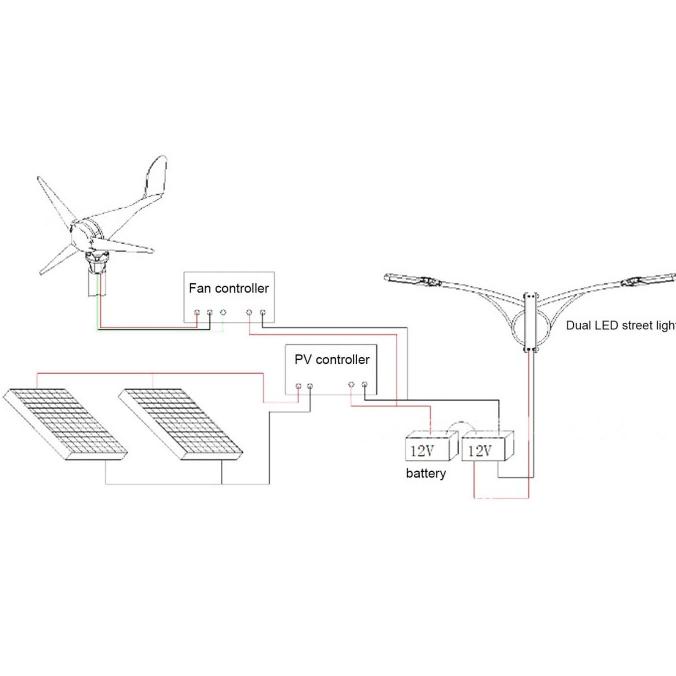 Fan controller

Dual LED street ligh

PV controller

12V

12V

battery