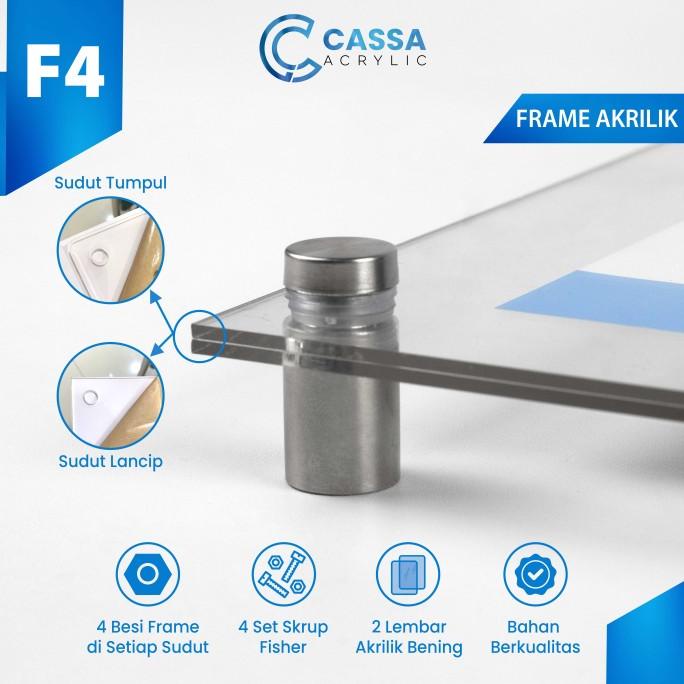 F4

CASSA ACRYLIC

FRAME AKRILIK

Sudut Tumpul

Sudut Lancip

4 Besi Frame di Setiap Sudut

4 Set Skrup Fisher

2 Lembar Akrilik Bening

Bahan Berkualitas