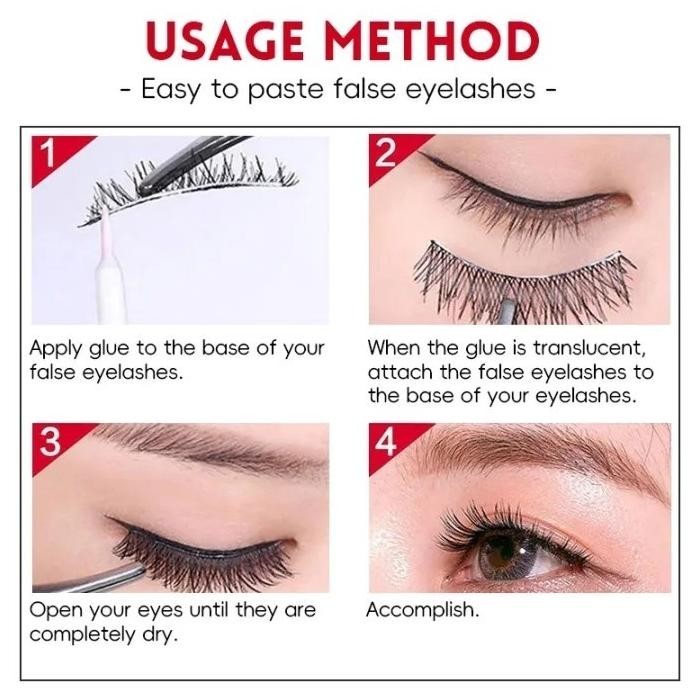 USAGE METHOD

- Easy to paste false eyelashes -

1

Apply glue to the base of your false eyelashes.

2

When the glue is translucent, attach the false eyelashes to the base of your eyelashes.

3

Open your eyes until they are completely dry.

4

Accomplish.