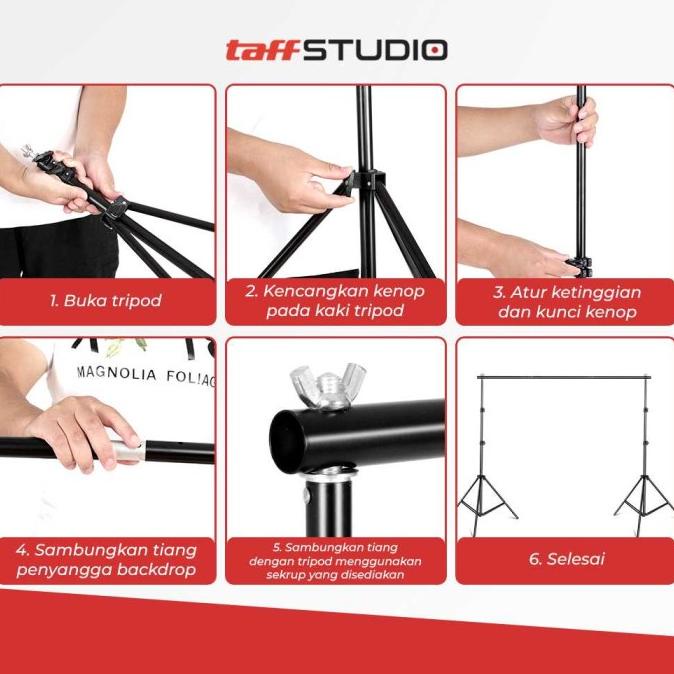 taffSTUDIO

1. Buka tripod

2. Kencangkan kenop pada kaki tripod

3. Atur ketinggian dan kunci kenop

MAGNOLIA FOLIAG

4. Sambungkan tiang penyangga backdrop

5. Sambungkan tiang dengan tripod menggunakan sekrup yang disediakan

6. Selesai