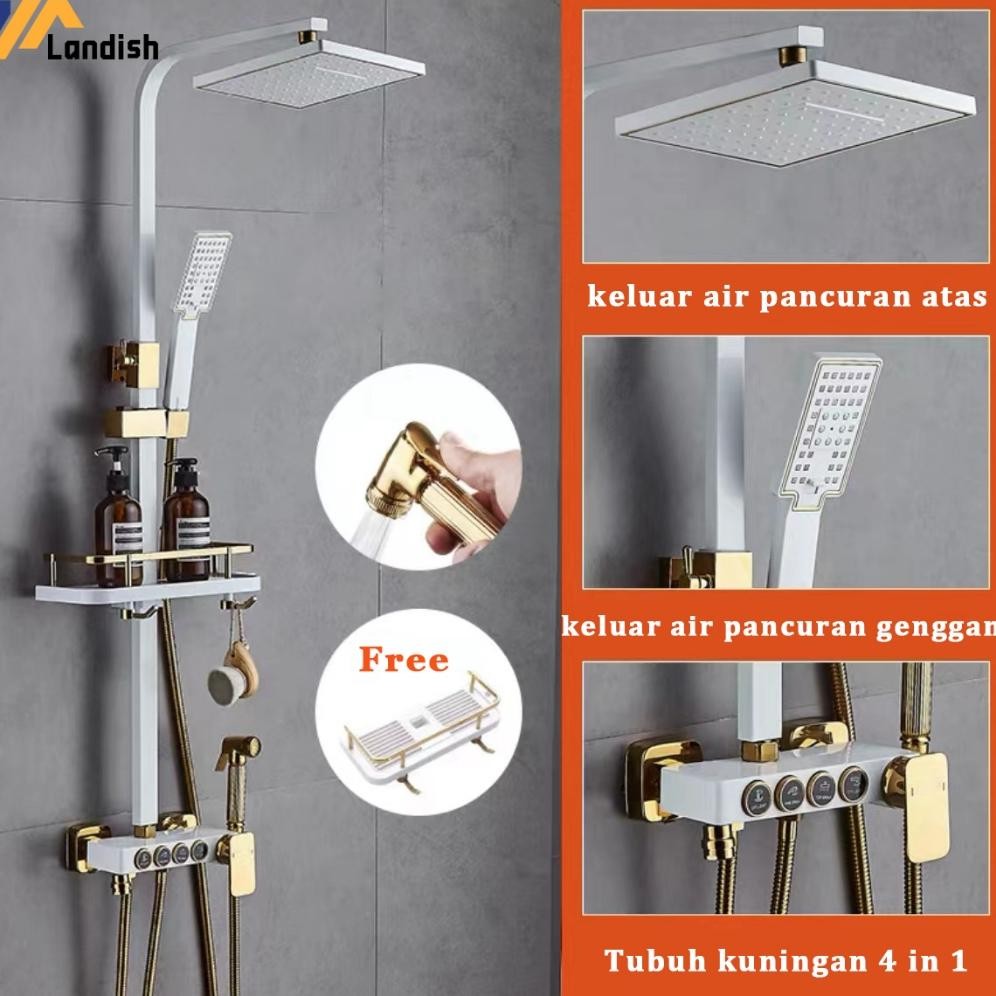 Landish

Free

keluar air pancuran atas

keluar air pancuran genggam

Tubuh kuningan 4 in 1