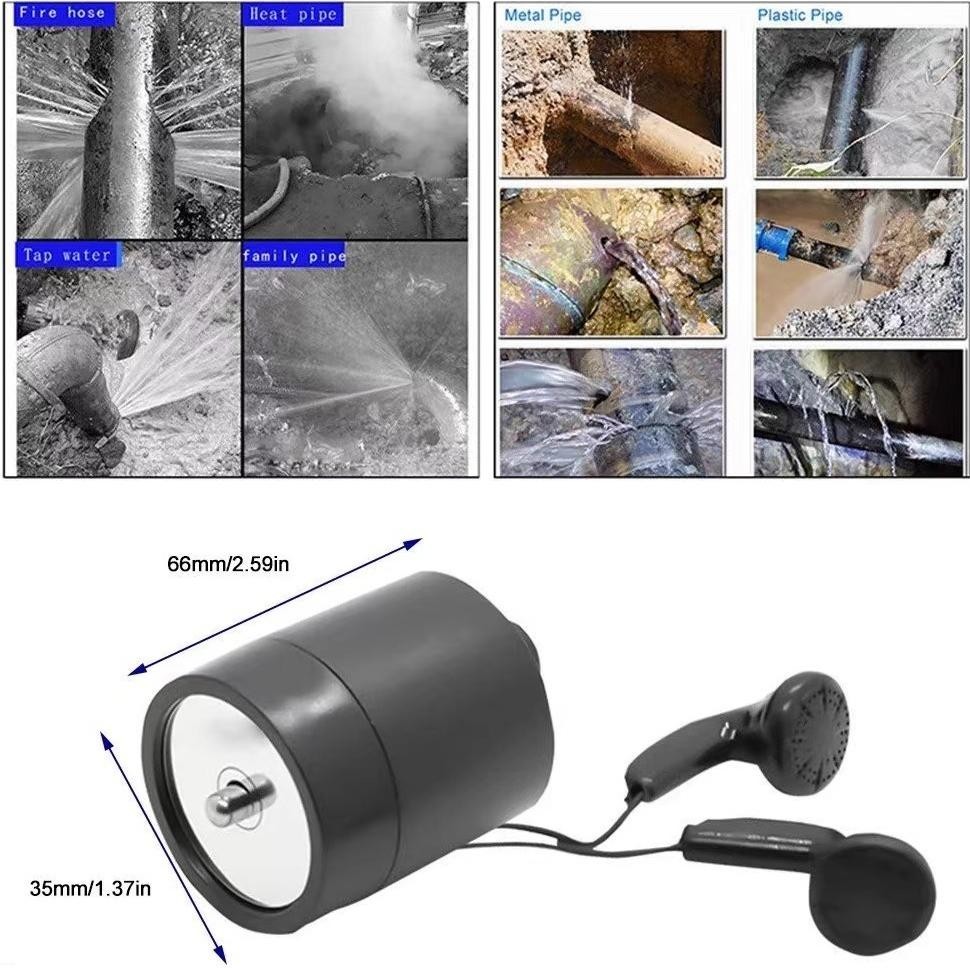 Fire hose

Heat pipe

Tap water

family pipe

Metal Pipe

Plastic Pipe

66mm/2.59in

35mm/1.37in