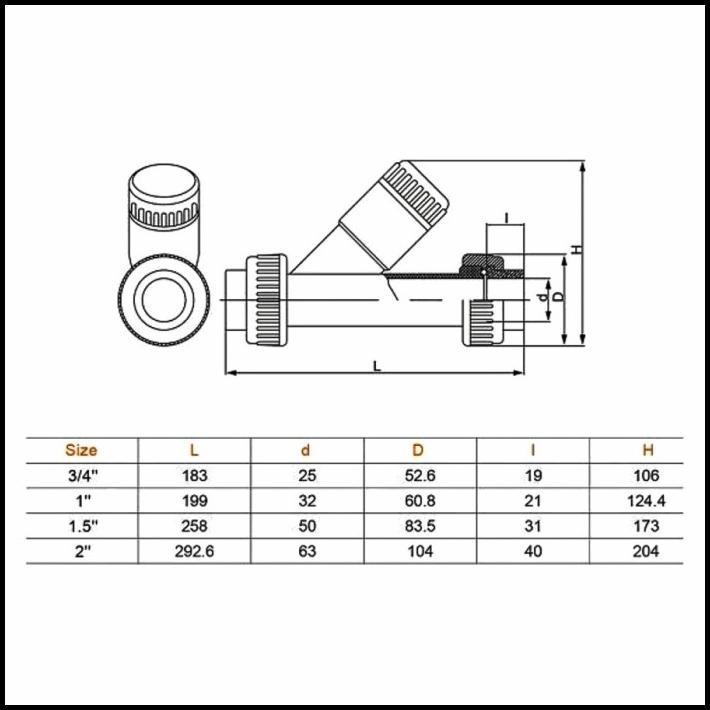 I

H

d

D

L

| Size | L | d | D | I | H |
|---|---|---|---|---|---|
| 3/4" | 183 | 25 | 52.6 | 19 | 106 |
| 1" | 199 | 32 | 60.8 | 21 | 124.4 |
| 1.5" | 258 | 50 | 83.5 | 31 | 173 |
| 2" | 292.6 | 63 | 104 | 40 | 204 |