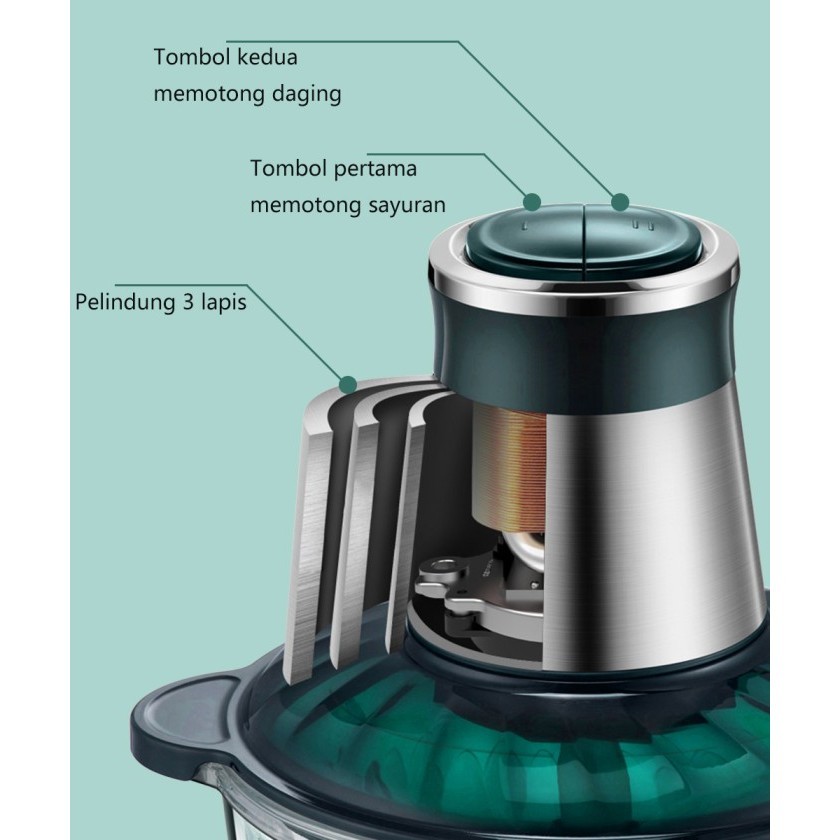 Tombol kedua memotong daging

Tombol pertama memotong sayuran

Pelindung 3 lapis