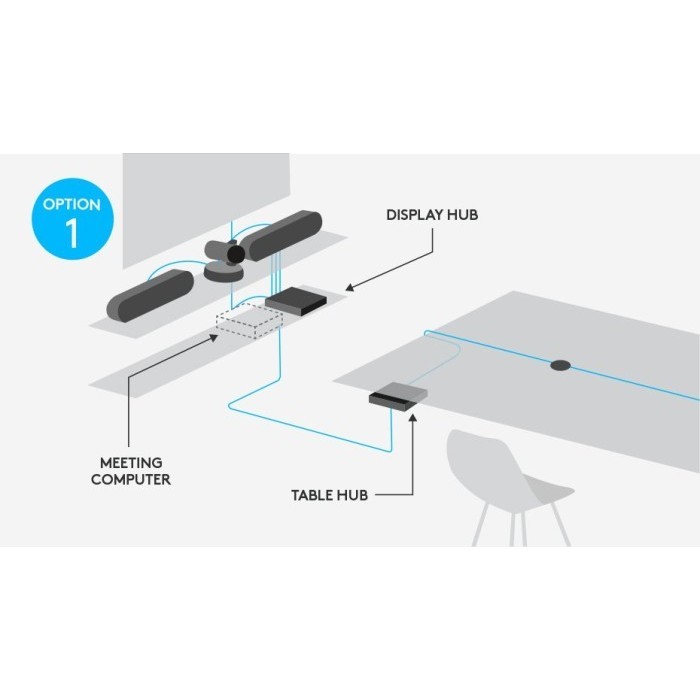 OPTION
1

DISPLAY HUB

MEETING
COMPUTER

TABLE HUB