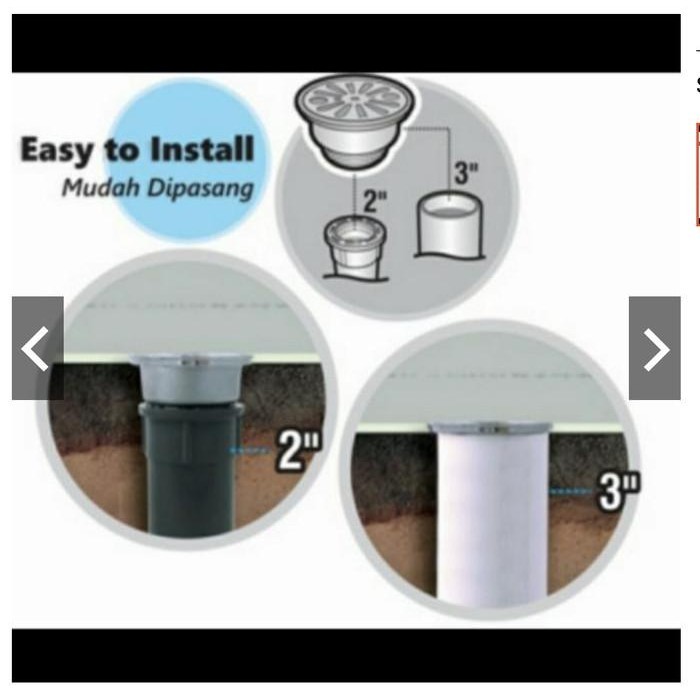 Easy to Install
Mudah Dipasang

3"
2"

2"

3"