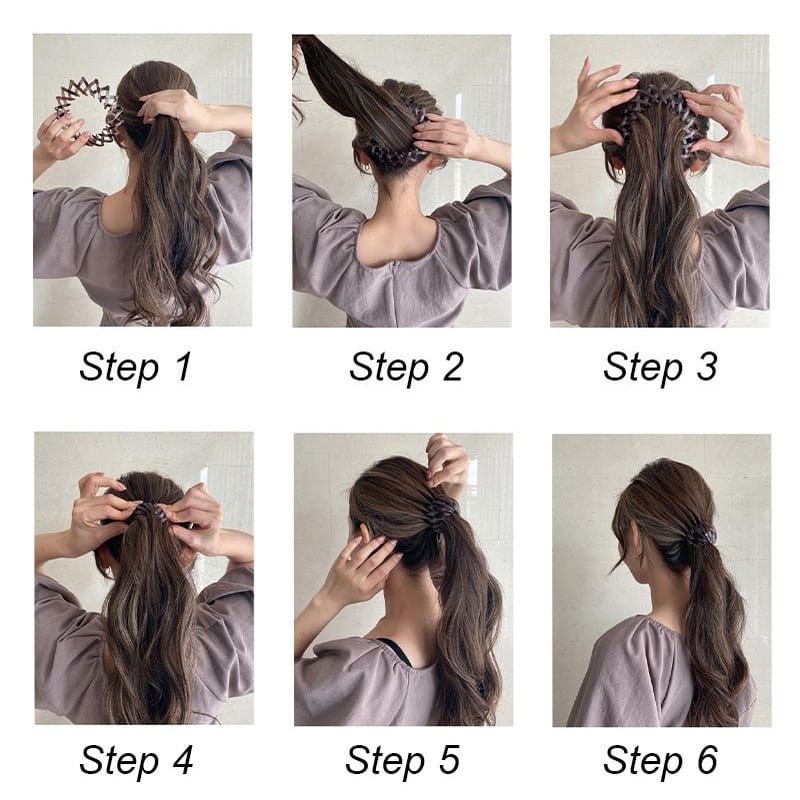 Step 1

Step 2

Step 3

Step 4

Step 5

Step 6