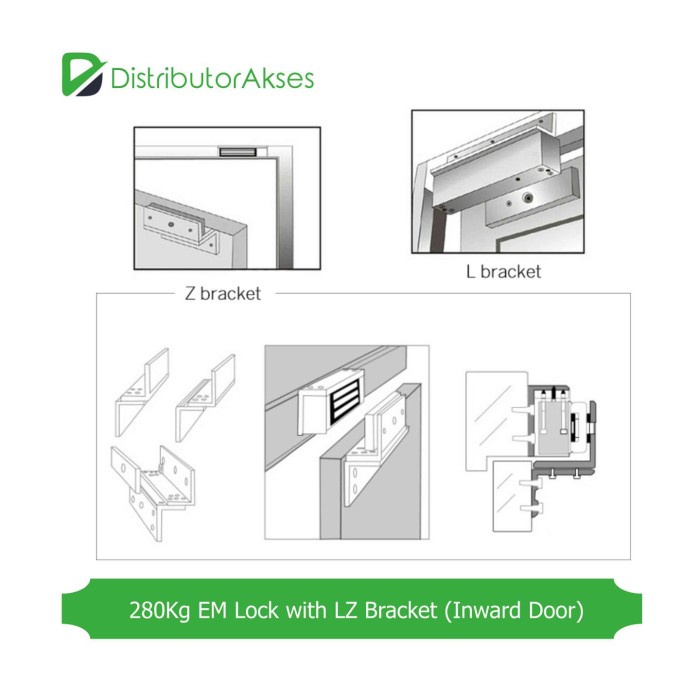 DistributorAkses

L bracket

Z bracket

280Kg EM Lock with LZ Bracket (Inward Door)