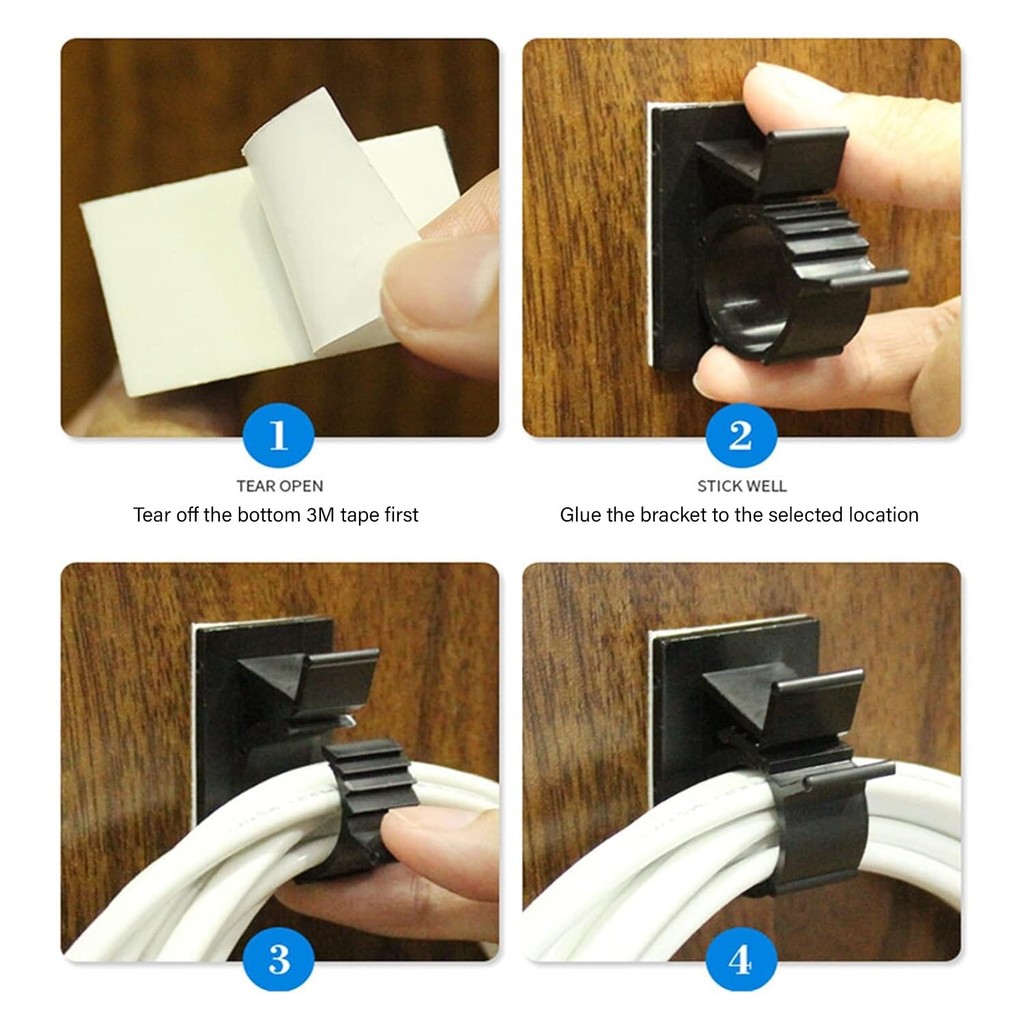 1

TEAR OPEN

Tear off the bottom 3M tape first

2

STICK WELL

Glue the bracket to the selected location

3

4