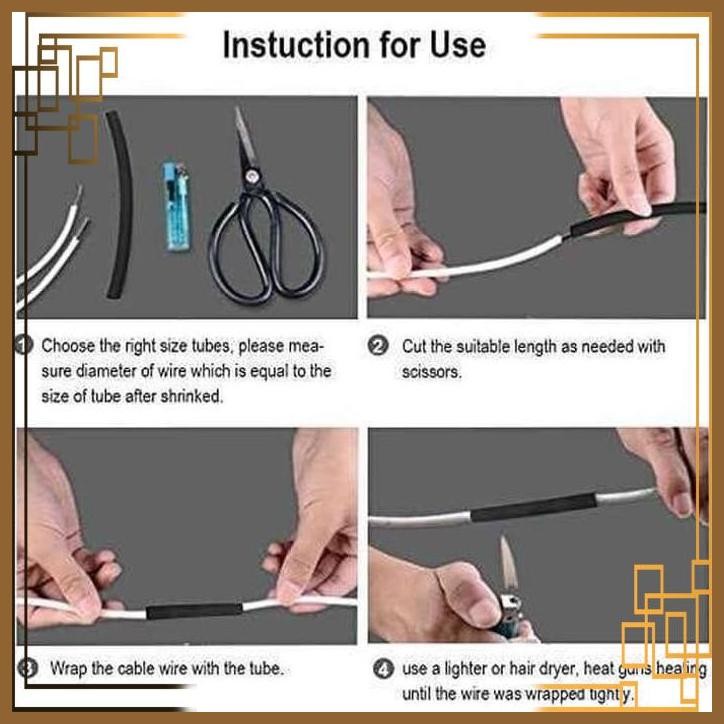 Instuction for Use

1 Choose the right size tubes, please measure diameter of wire which is equal to the size of tube after shrinked.

2 Cut the suitable length as needed with scissors.

3 Wrap the cable wire with the tube.

4 use a lighter or hair dryer, heat guns heating until the wire was wrapped tighty.