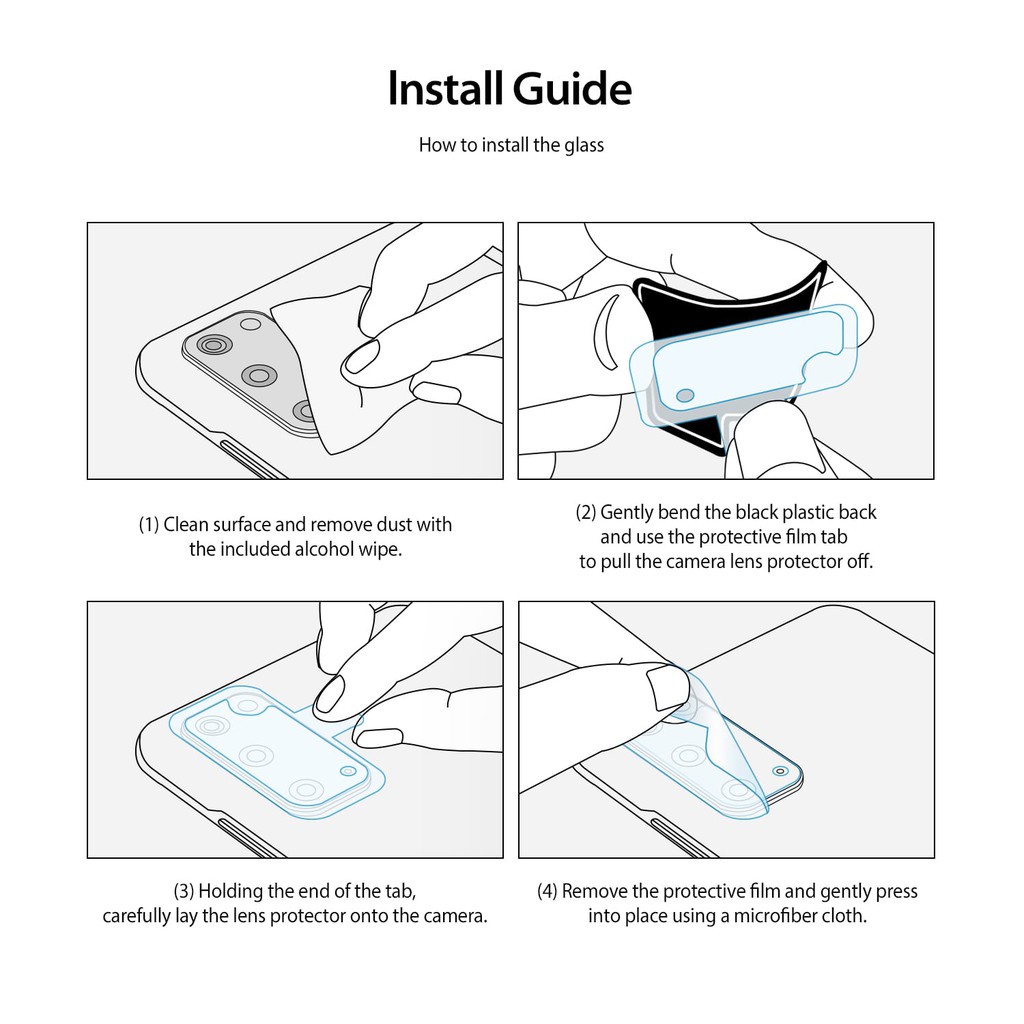 Install Guide

How to install the glass

(1) Clean surface and remove dust with the included alcohol wipe.

(2) Gently bend the black plastic back and use the protective film tab to pull the camera lens protector off.

(3) Holding the end of the tab, carefully lay the lens protector onto the camera.

(4) Remove the protective film and gently press into place using a microfiber cloth.