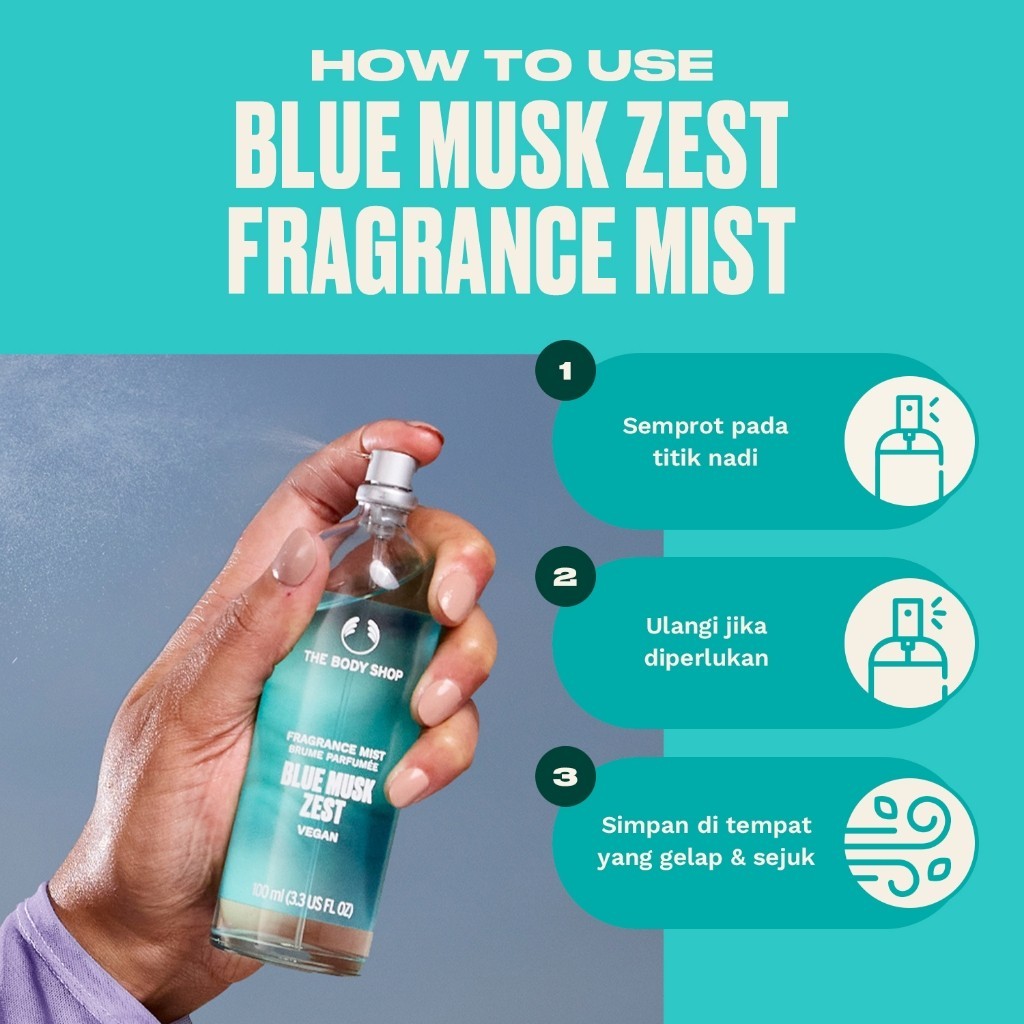 HOW TO USE
BLUE MUSK ZEST FRAGRANCE MIST

THE BODY SHOP
FRAGRANCE MIST
BRUME PARFUMÉE
BLUE MUSK ZEST
VEGAN
100 ml (3.3 US FL OZ)

1
Semprot pada titik nadi

2
Ulangi jika diperlukan

3
Simpan di tempat yang gelap & sejuk