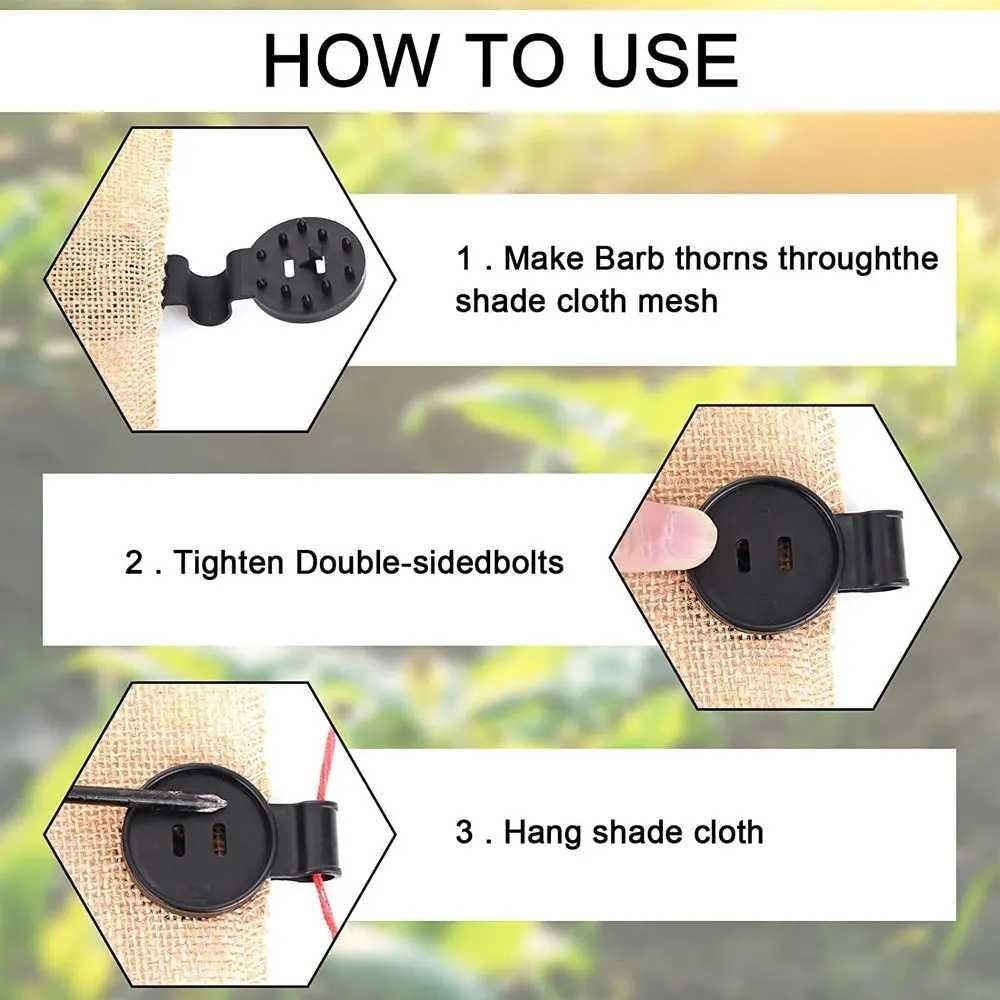 HOW TO USE

1 . Make Barb thorns throughthe shade cloth mesh

2 . Tighten Double-sidedbolts

3 . Hang shade cloth