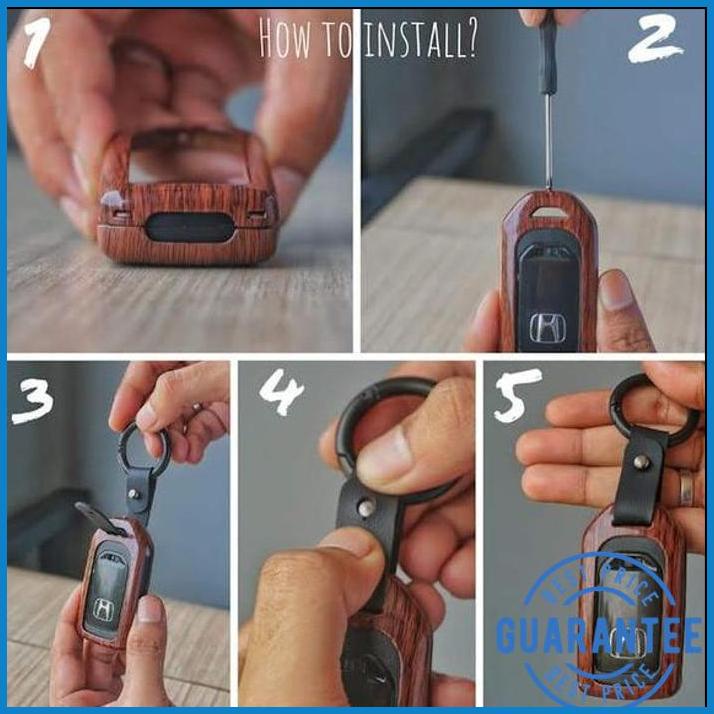 1

HOW TO INSTALL?

2

3

4

5

BEST PRICE
GUARANTEE
BEST PRICE