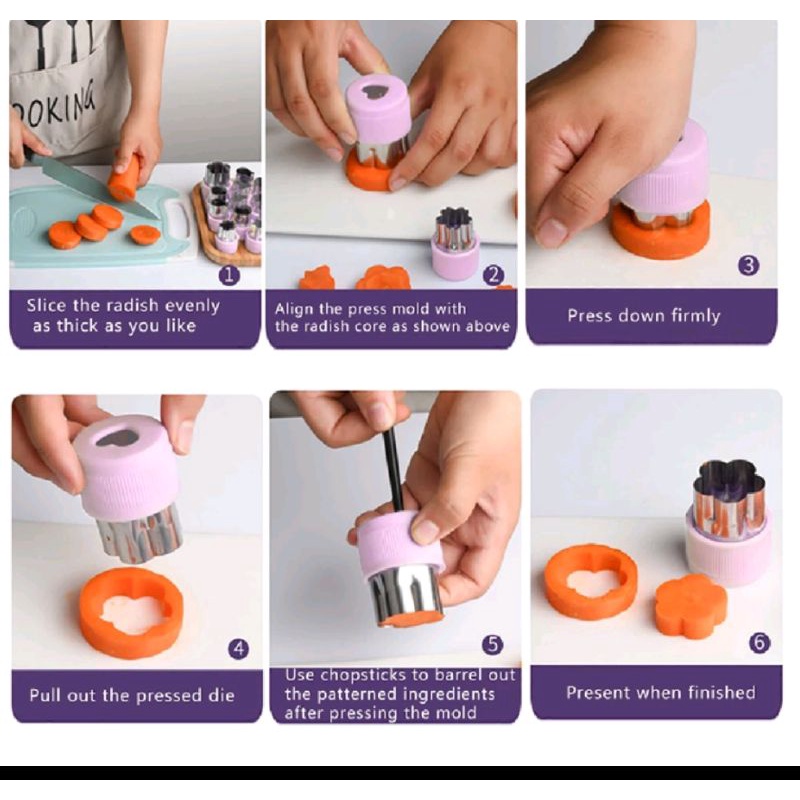 OOKING

1

Slice the radish evenly as thick as you like

2

Align the press mold with the radish core as shown above

3

Press down firmly

4

Pull out the pressed die

5

Use chopsticks to barrel out the patterned ingredients after pressing the mold

6

Present when finished