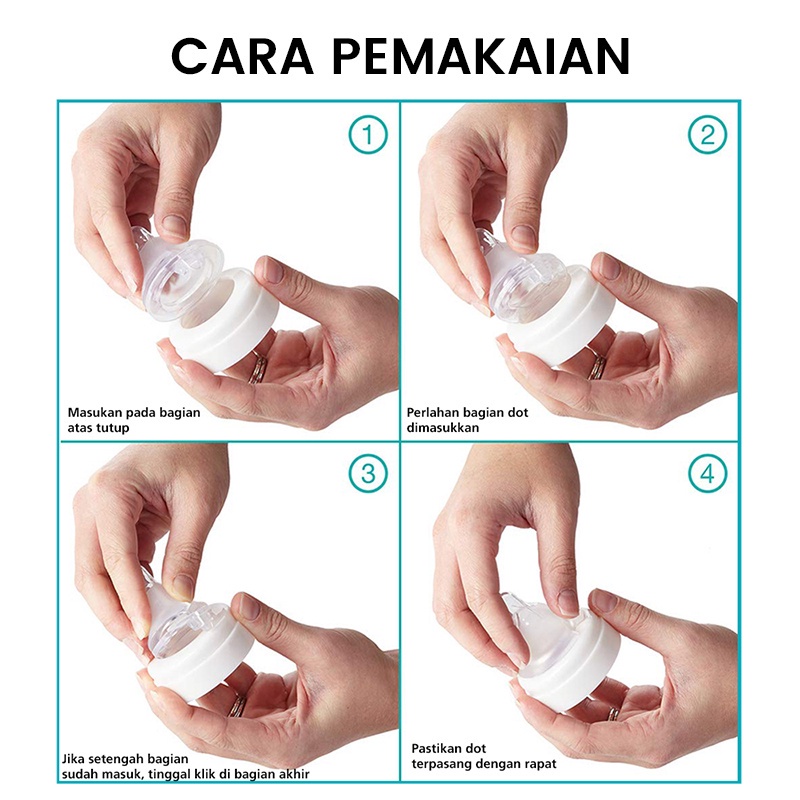 CARA PEMAKAIAN

1

Masukan pada bagian atas tutup

2

Perlahan bagian dot dimasukkan

3

Jika setengah bagian sudah masuk, tinggal klik di bagian akhir

4

Pastikan dot terpasang dengan rapat