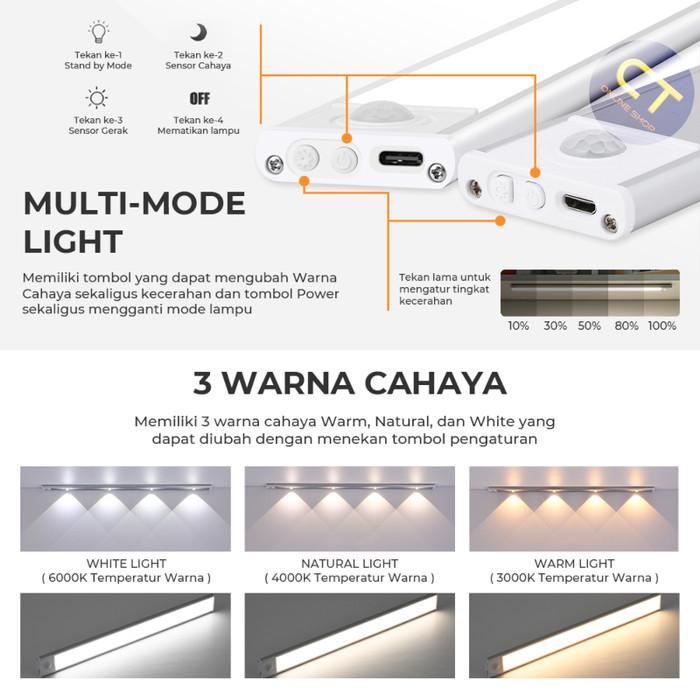 Tekan ke-1
Stand by Mode

Tekan ke-2
Sensor Cahaya

Tekan ke-3
Sensor Gerak

OFF
Tekan ke-4
Mematikan lampu

CT
ONLINE SHOP

MULTI-MODE LIGHT

Memiliki tombol yang dapat mengubah Warna Cahaya sekaligus kecerahan dan tombol Power sekaligus mengganti mode lampu

Tekan lama untuk mengatur tingkat kecerahan

10% 30% 50% 80% 100%

3 WARNA CAHAYA

Memiliki 3 warna cahaya Warm, Natural, dan White yang dapat diubah dengan menekan tombol pengaturan

WHITE LIGHT
( 6000K Temperatur Warna )

NATURAL LIGHT
( 4000K Temperatur Warna )

WARM LIGHT
( 3000K Temperatur Warna )