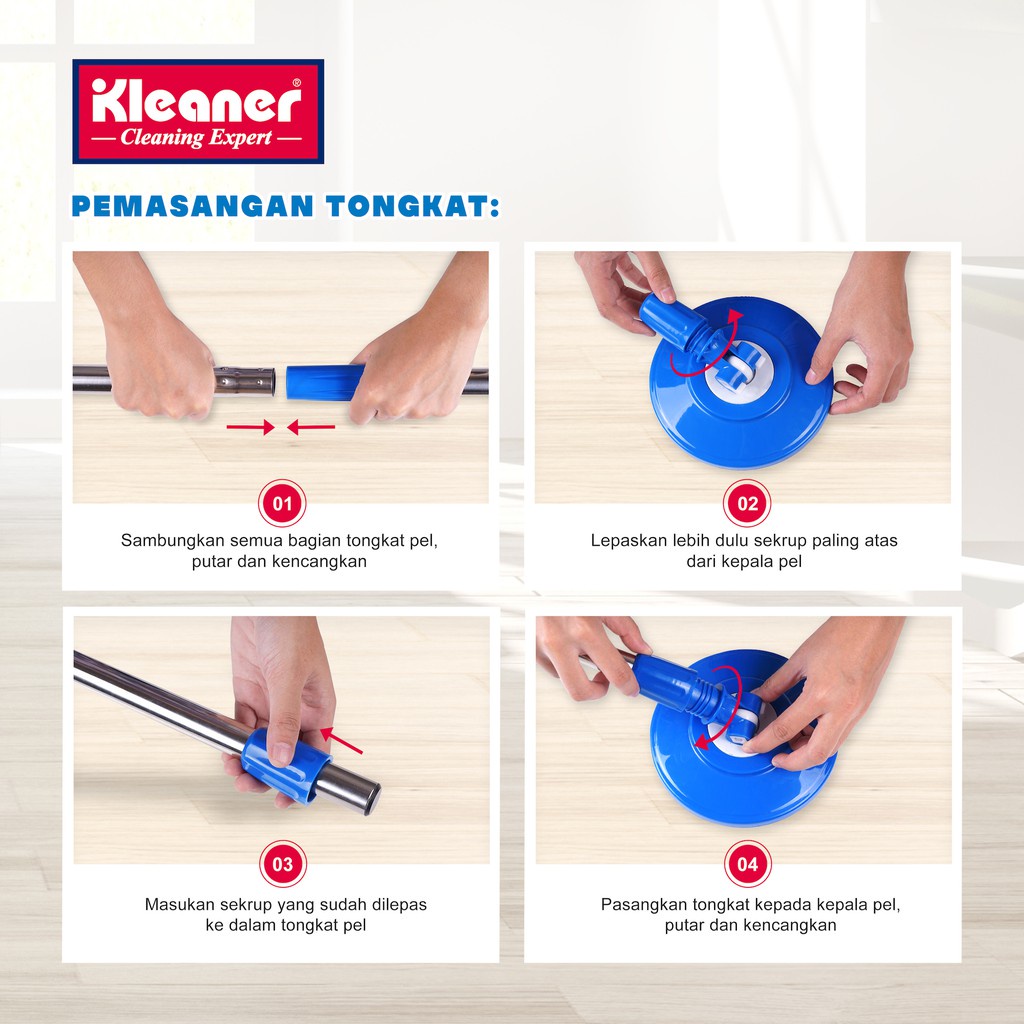 Kleaner®
— Cleaning Expert —

PEMASANGAN TONGKAT:

01
Sambungkan semua bagian tongkat pel, putar dan kencangkan

02
Lepaskan lebih dulu sekrup paling atas dari kepala pel

03
Masukan sekrup yang sudah dilepas ke dalam tongkat pel

04
Pasangkan tongkat kepada kepala pel, putar dan kencangkan