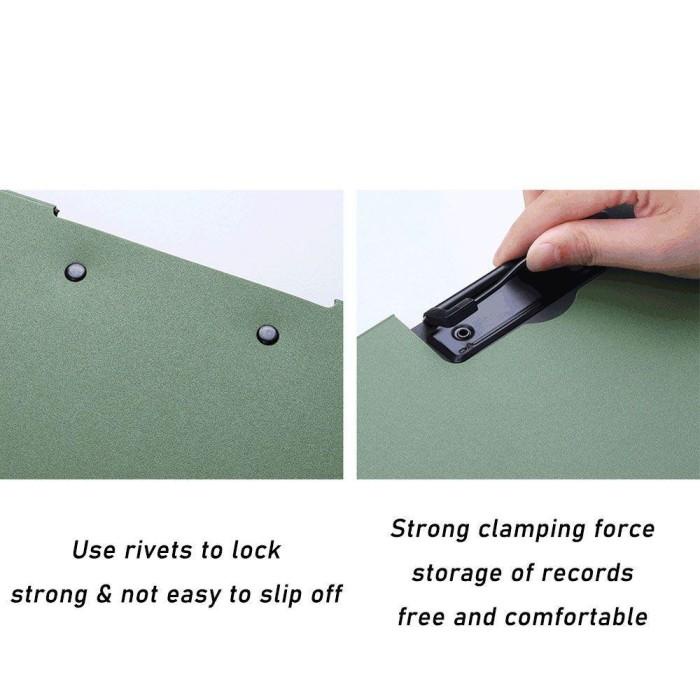 Use rivets to lock
strong & not easy to slip off

Strong clamping force
storage of records
free and comfortable