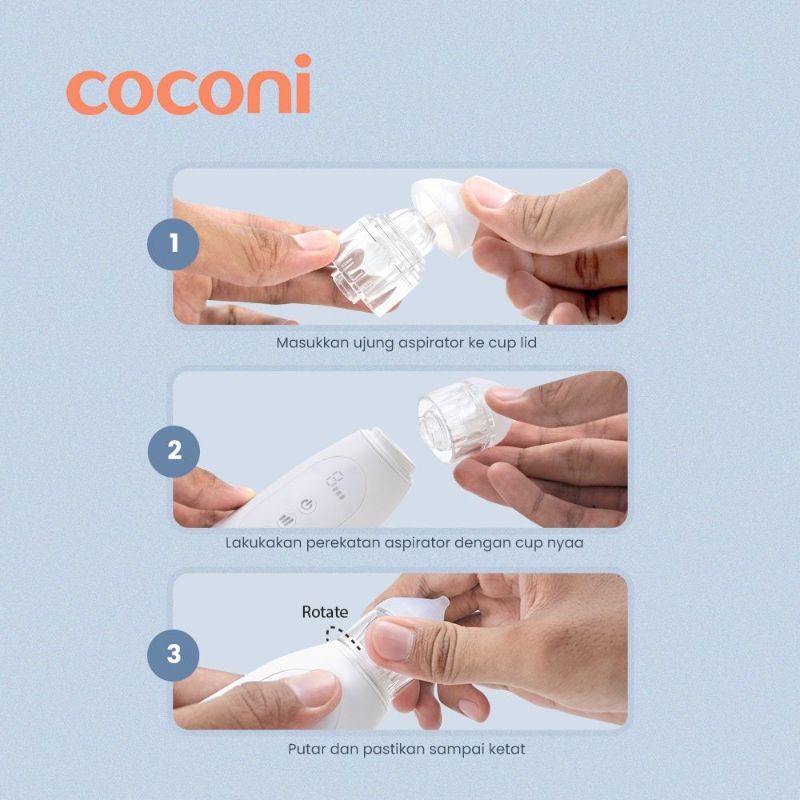 coconi

1

Masukkan ujung aspirator ke cup lid

2

Lakukakan perekatan aspirator dengan cup nyaa

3

Rotate

Putar dan pastikan sampai ketat