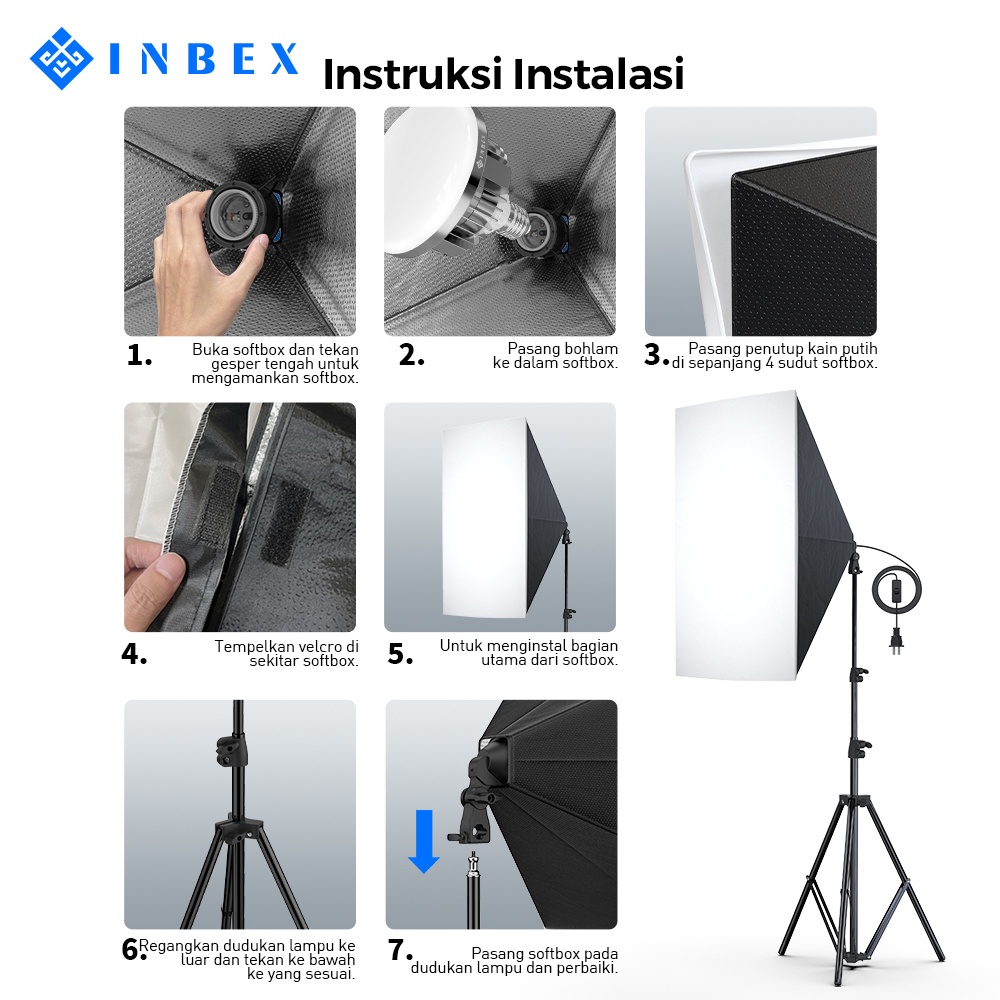 INBEX Instruksi Instalasi

1. Buka softbox dan tekan gesper tengah untuk mengamankan softbox.

2. Pasang bohlam ke dalam softbox.

3. Pasang penutup kain putih di sepanjang 4 sudut softbox.

4. Tempelkan velcro di sekitar softbox.

5. Untuk menginstal bagian utama dari softbox.

6. Regangkan dudukan lampu ke luar dan tekan ke bawah ke yang sesuai.

7. Pasang softbox pada dudukan lampu dan perbaiki.