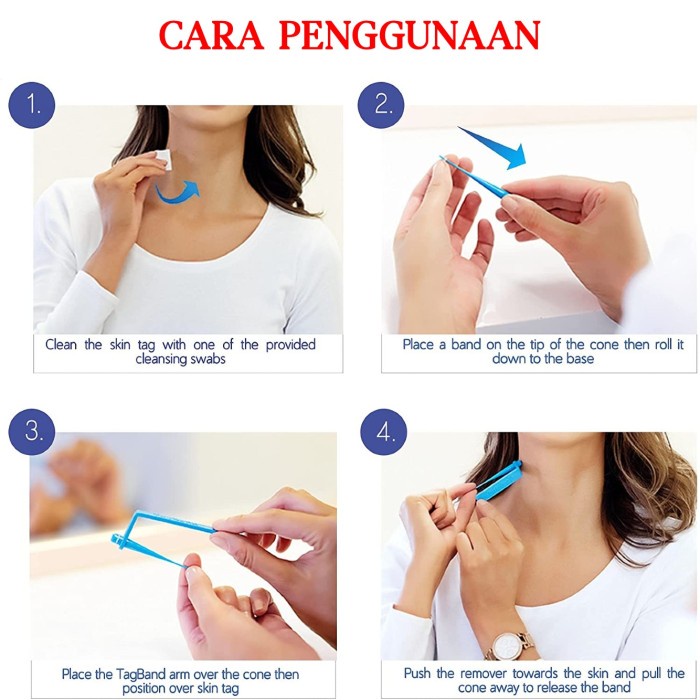 CARA PENGGUNAAN

1.

Clean the skin tag with one of the provided cleansing swabs

2.

Place a band on the tip of the cone then roll it down to the base

3.

Place the TagBand arm over the cone then position over skin tag

4.

Push the remover towards the skin and pull the cone away to release the band