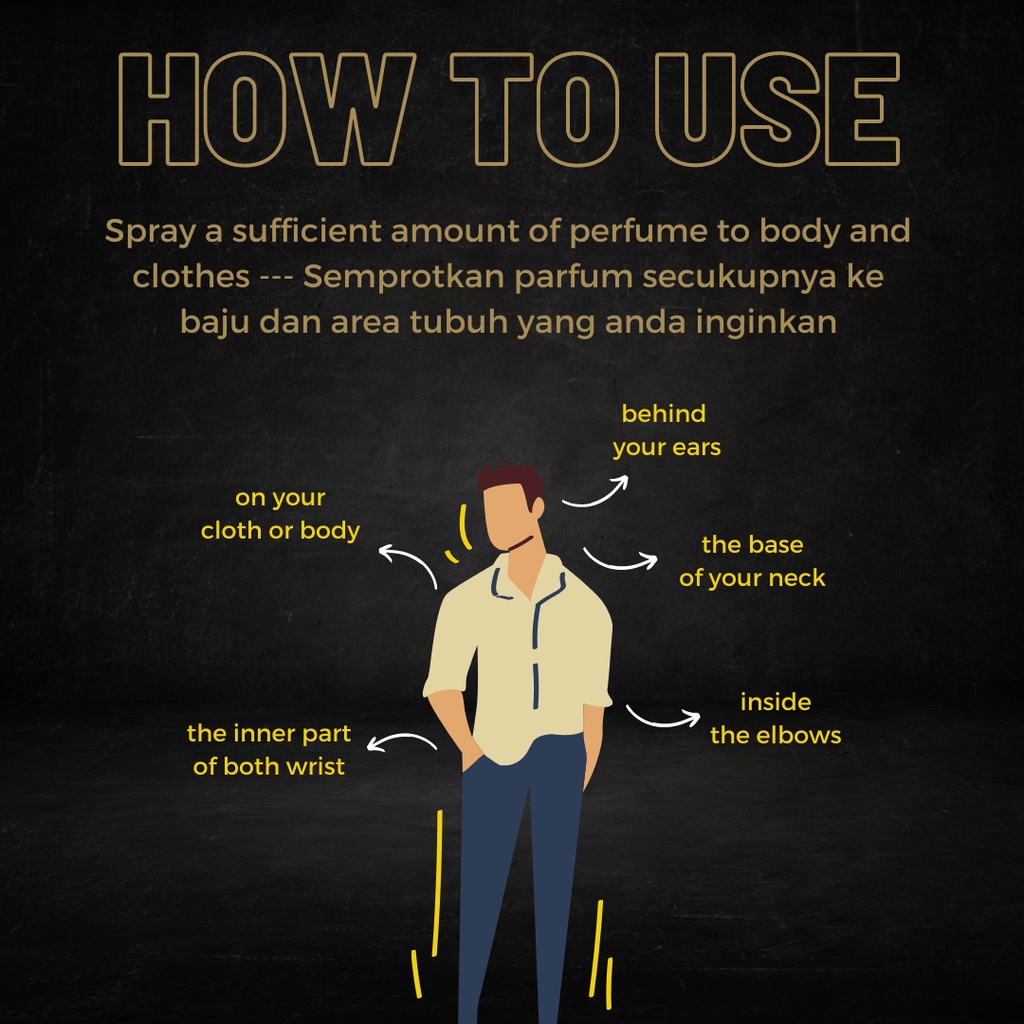 HOW TO USE

Spray a sufficient amount of perfume to body and clothes --- Semprotkan parfum secukupnya ke baju dan area tubuh yang anda inginkan

behind your ears

on your cloth or body

the base of your neck

inside the elbows

the inner part of both wrist