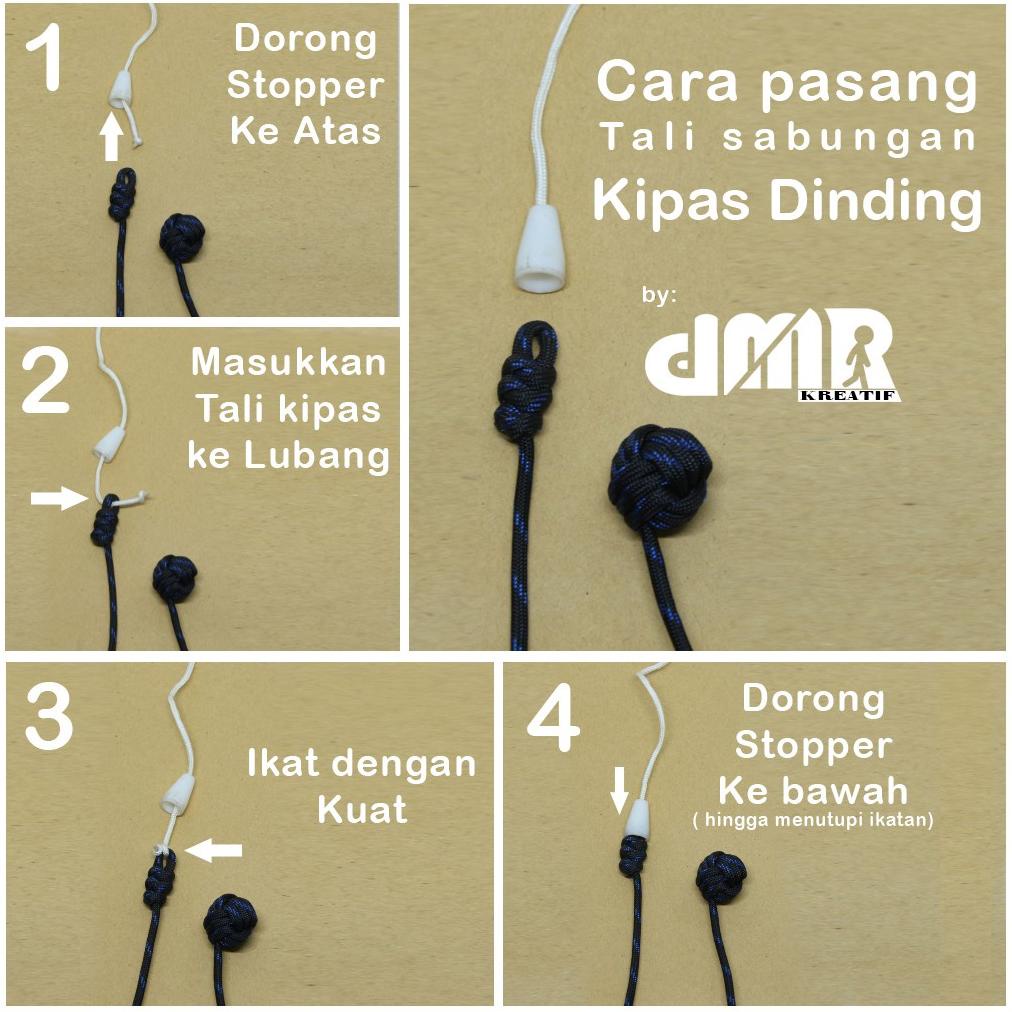 1
Dorong Stopper Ke Atas

Cara pasang
Tali sabungan
Kipas Dinding

by:
dMR
KREATIF

2
Masukkan Tali kipas ke Lubang

3
Ikat dengan Kuat

4
Dorong Stopper Ke bawah
( hingga menutupi ikatan)