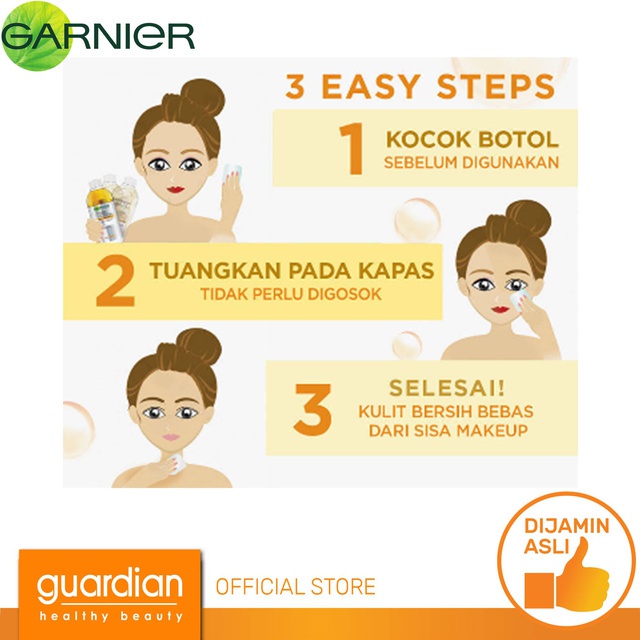 GARNIER

3 EASY STEPS

1 KOCOK BOTOL
SEBELUM DIGUNAKAN

2 TUANGKAN PADA KAPAS
TIDAK PERLU DIGOSOK

3 SELESAI!
KULIT BERSIH BEBAS DARI SISA MAKEUP

guardian
healthy beauty

OFFICIAL STORE

DIJAMIN ASLI