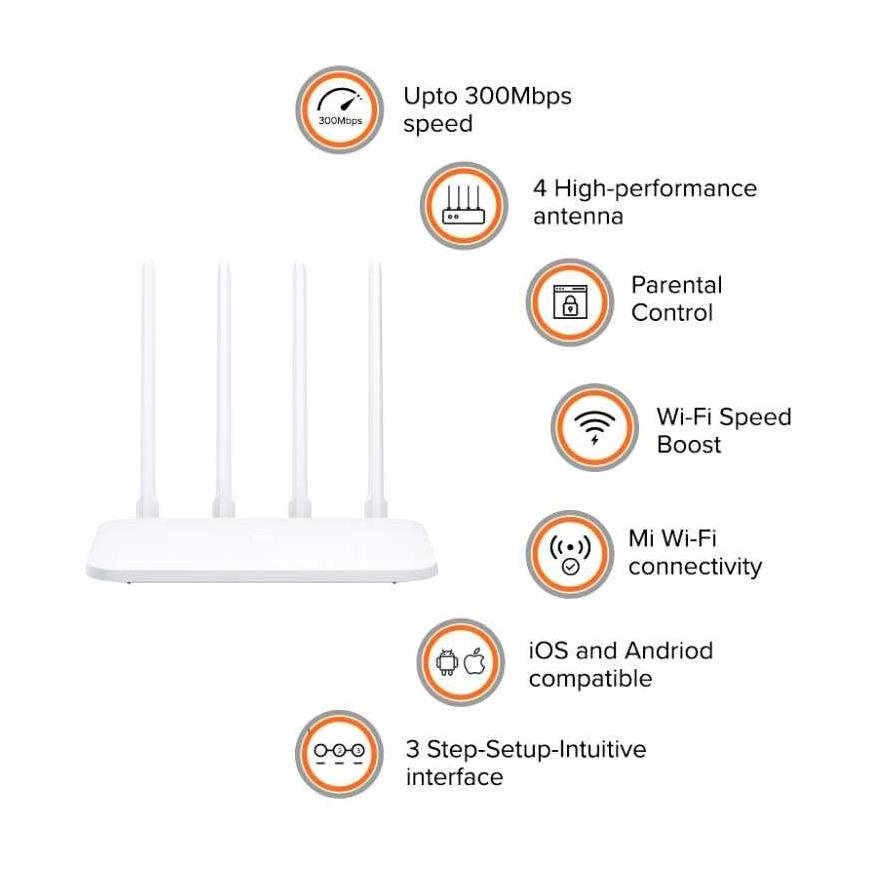 300Mbps

Upto 300Mbps speed

4 High-performance antenna

Parental Control

Wi-Fi Speed Boost

Mi Wi-Fi connectivity

iOS and Andriod compatible

3 Step-Setup-Intuitive interface