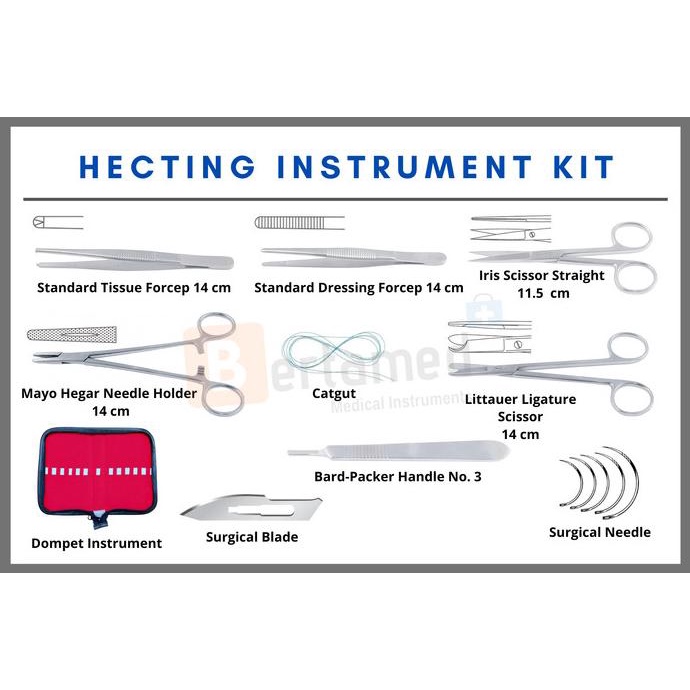 HECTING INSTRUMENT KIT

Standard Tissue Forcep 14 cm

Standard Dressing Forcep 14 cm

Iris Scissor Straight 11.5 cm

Mayo Hegar Needle Holder 14 cm

Catgut

Bertamed Medical Instrument

Littauer Ligature Scissor 14 cm

Bard-Packer Handle No. 3

Dompet Instrument

Surgical Blade

Surgical Needle