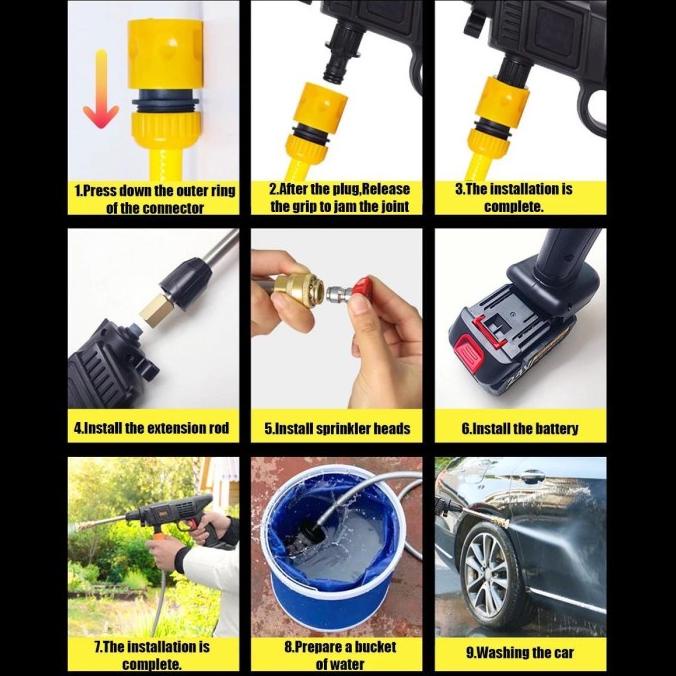 1.Press down the outer ring of the connector

2.After the plug,Release the grip to jam the joint

3.The installation is complete.

4.Install the extension rod

5.Install sprinkler heads

6.Install the battery

7.The installation is complete.

8.Prepare a bucket of water

9.Washing the car