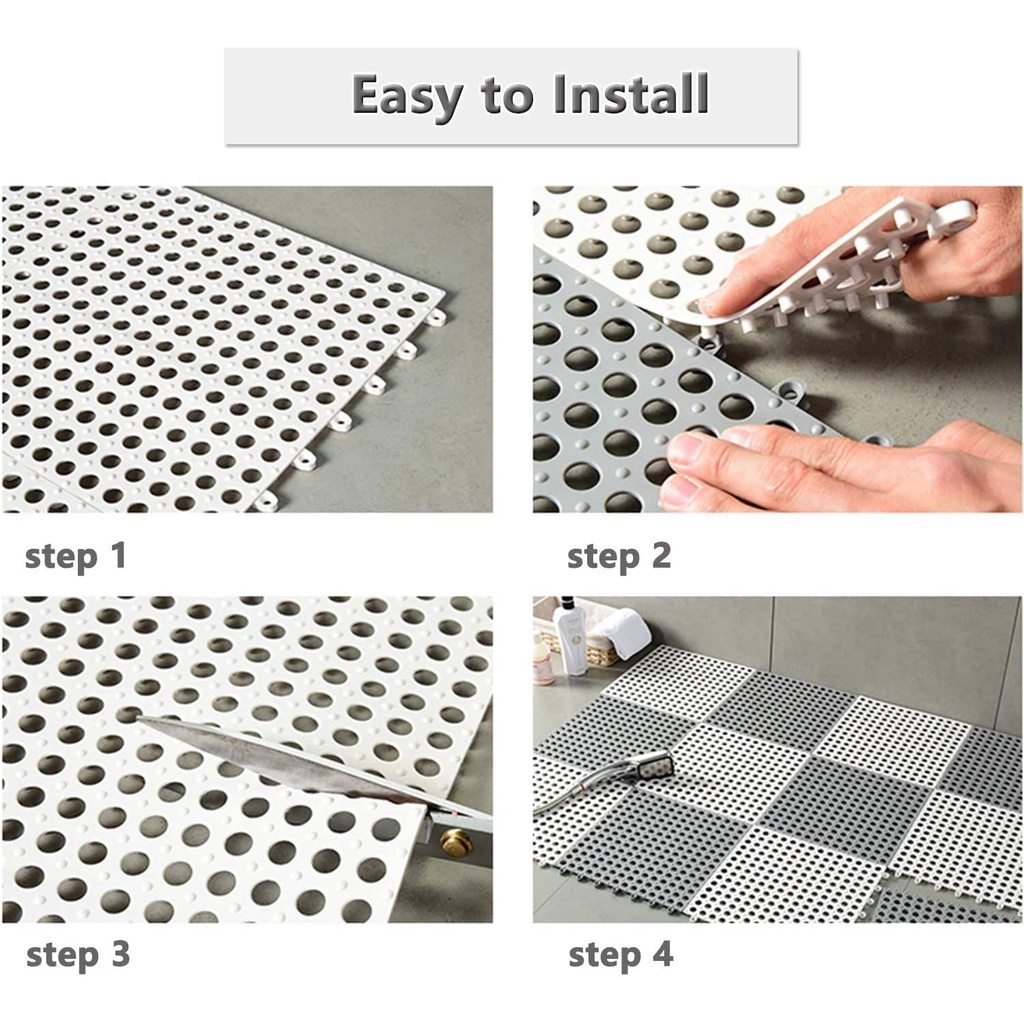 Easy to Install

step 1

step 2

step 3

step 4