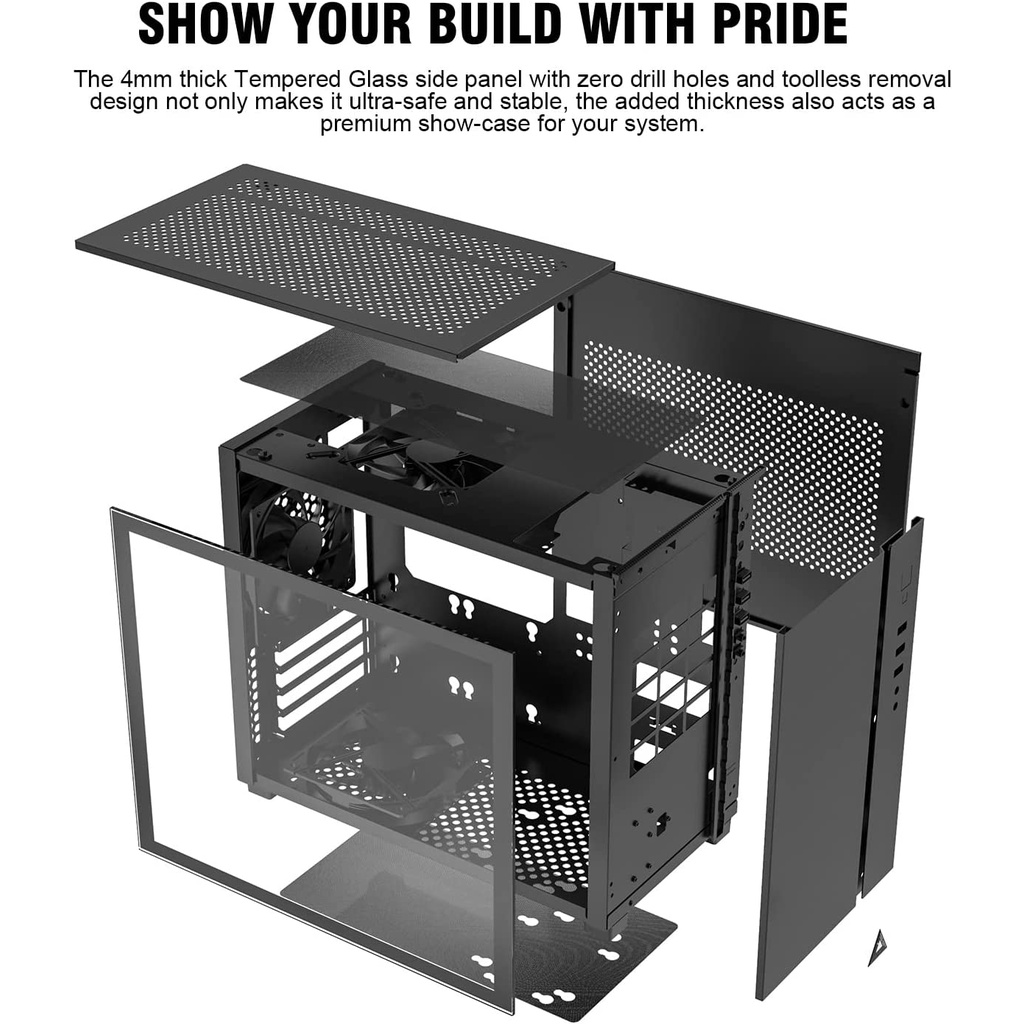 SHOW YOUR BUILD WITH PRIDE

The 4mm thick Tempered Glass side panel with zero drill holes and toolless removal design not only makes it ultra-safe and stable, the added thickness also acts as a premium show-case for your system.