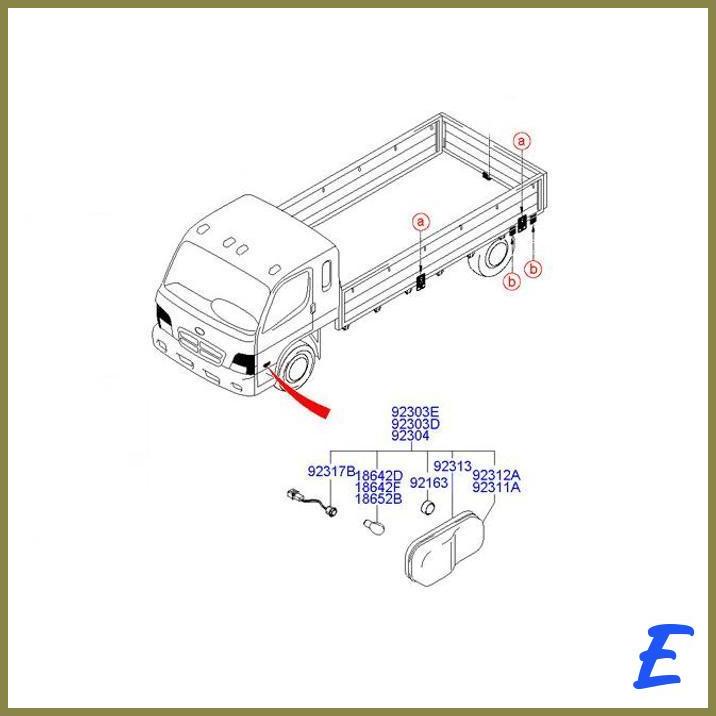 a
a
b
b
92303E
92303D
92304
92317B
18642D
18642F
18652B
92163
92313
92312A
92311A
E