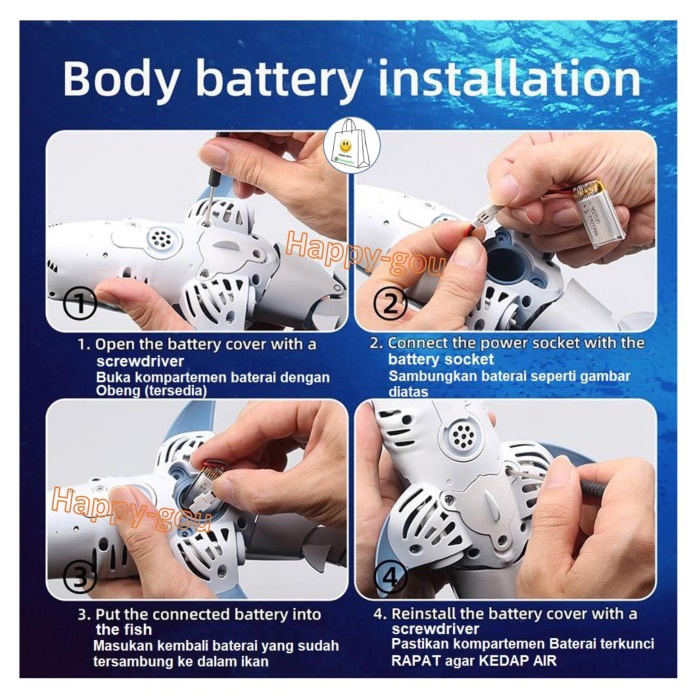 Body battery installation

Happy-gou

①

②

1. Open the battery cover with a screwdriver
Buka kompartemen baterai dengan Obeng (tersedia)

2. Connect the power socket with the battery socket
Sambungkan baterai seperti gambar diatas

Happy-gou

③

④

3. Put the connected battery into the fish
Masukan kembali baterai yang sudah tersambung ke dalam ikan

4. Reinstall the battery cover with a screwdriver
Pastikan kompartemen Baterai terkunci RAPAT agar KEDAP AIR