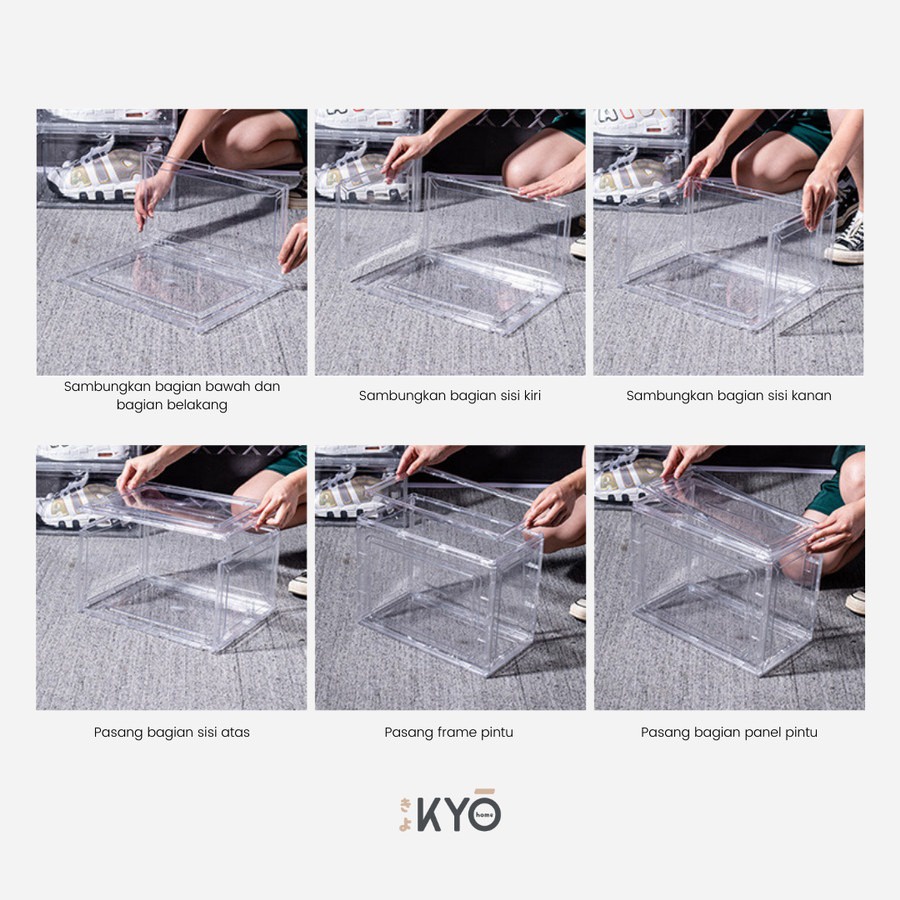 Sambungkan bagian bawah dan bagian belakang

Sambungkan bagian sisi kiri

Sambungkan bagian sisi kanan

Pasang bagian sisi atas

Pasang frame pintu

Pasang bagian panel pintu

きよ KYŌ home