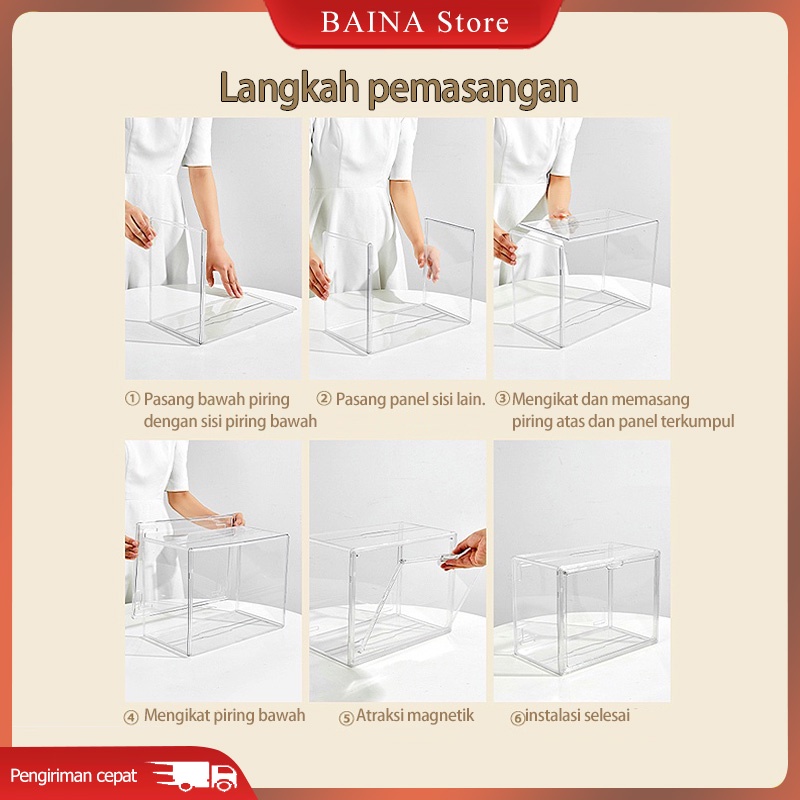 BAINA Store

Langkah pemasangan

① Pasang bawah piring dengan sisi piring bawah

② Pasang panel sisi lain.

③ Mengikat dan memasang piring atas dan panel terkumpul

④ Mengikat piring bawah

⑤ Atraksi magnetik

⑥ instalasi selesai

Pengiriman cepat