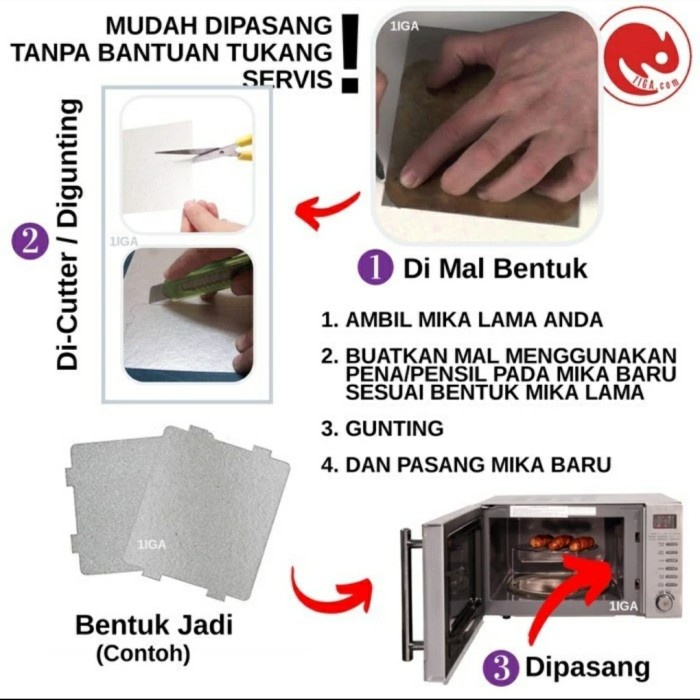 MUDAH DIPASANG TANPA BANTUAN TUKANG SERVIS !

1IGA

1IGA.com

2 Di-Cutter / Digunting

1IGA

1 Di Mal Bentuk

1. AMBIL MIKA LAMA ANDA

2. BUATKAN MAL MENGGUNAKAN PENA/PENSIL PADA MIKA BARU SESUAI BENTUK MIKA LAMA

3. GUNTING

4. DAN PASANG MIKA BARU

1IGA

Bentuk Jadi
(Contoh)

1IGA

3 Dipasang