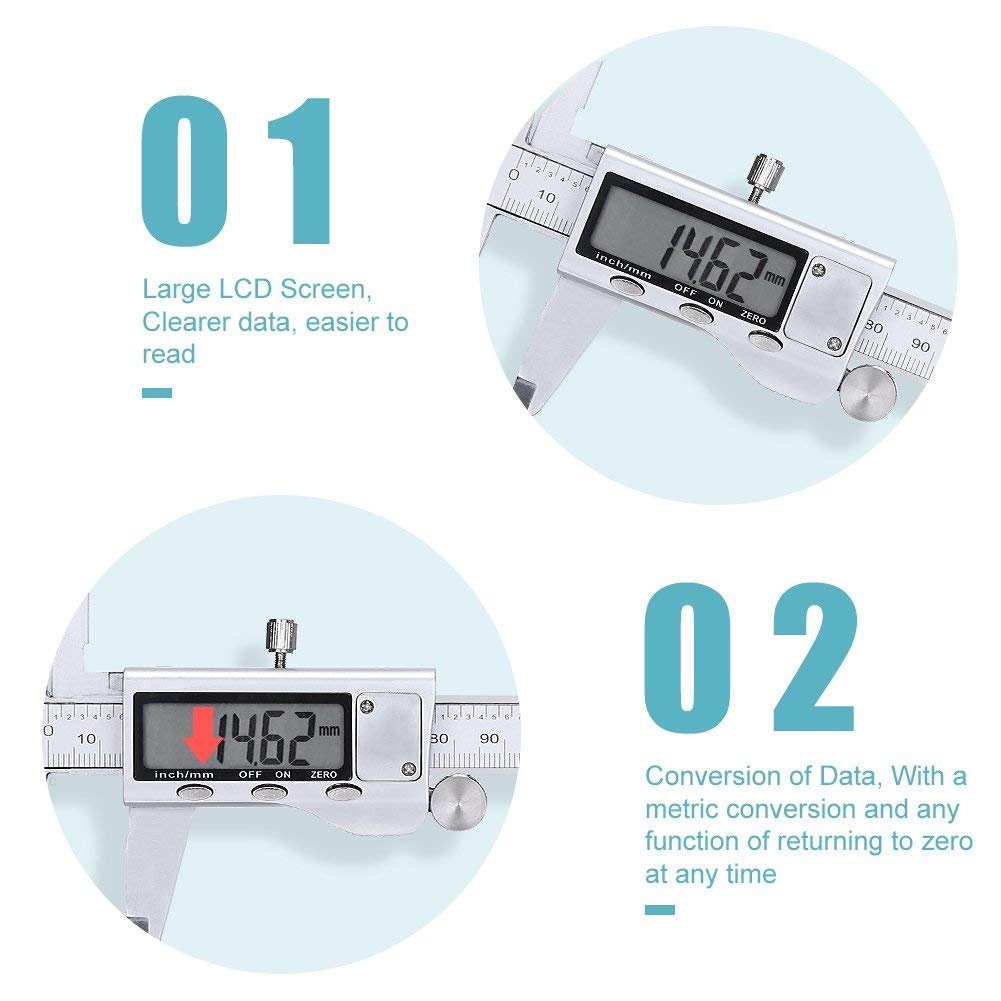 01

Large LCD Screen, Clearer data, easier to read

0 10

14.62 mm

inch/mm OFF ON ZERO

80 90

0 10

14.62 mm

inch/mm OFF ON ZERO

80 90

02

Conversion of Data, With a metric conversion and any function of returning to zero at any time